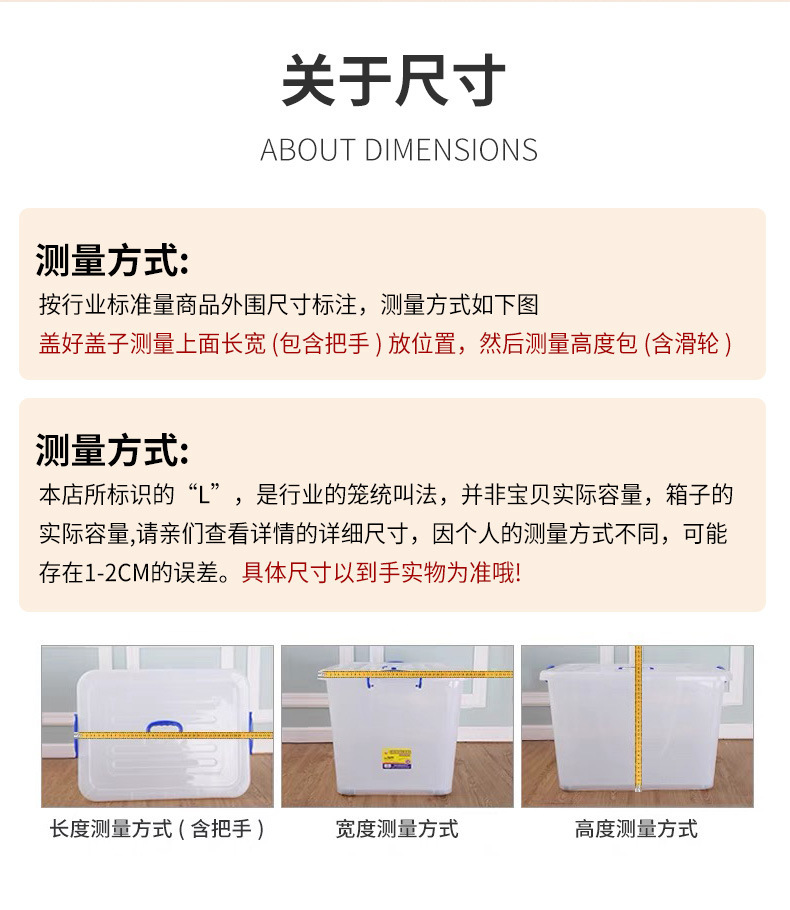 关于尺寸

ABOUT DIMENSIONS

测量方式:

按行业标准量商品外围尺寸标注，测量方式如下图

盖好盖子测量上面长宽 (包含把手 ) 放位置，然后测量高度包 (含滑轮 )

测量方式:

本店所标识的“L”，是行业的笼统叫法，并非宝贝实际容量，箱子的实际容量,请亲们查看详情的详细尺寸，因个人的测量方式不同，可能存在1-2CM的误差。具体尺寸以到手实物为准哦!

长度测量方式 ( 含把手 )

宽度测量方式

高度测量方式