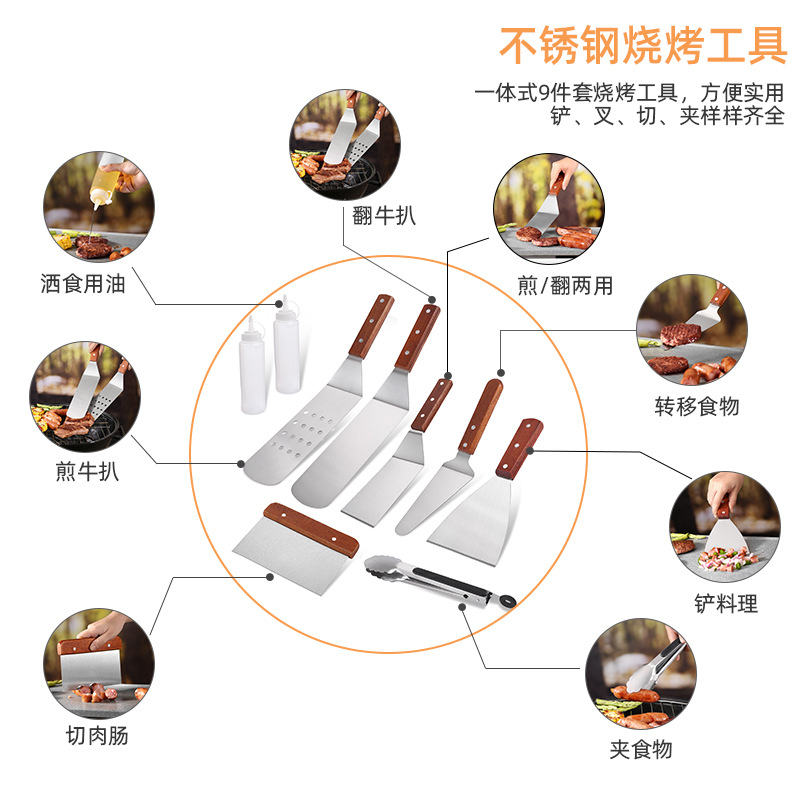 不锈钢烧烤工具

一体式9件套烧烤工具，方便实用
铲、叉、切、夹样样齐全

翻牛扒

洒食用油

煎/翻两用

转移食物

煎牛扒

铲料理

切肉肠

夹食物