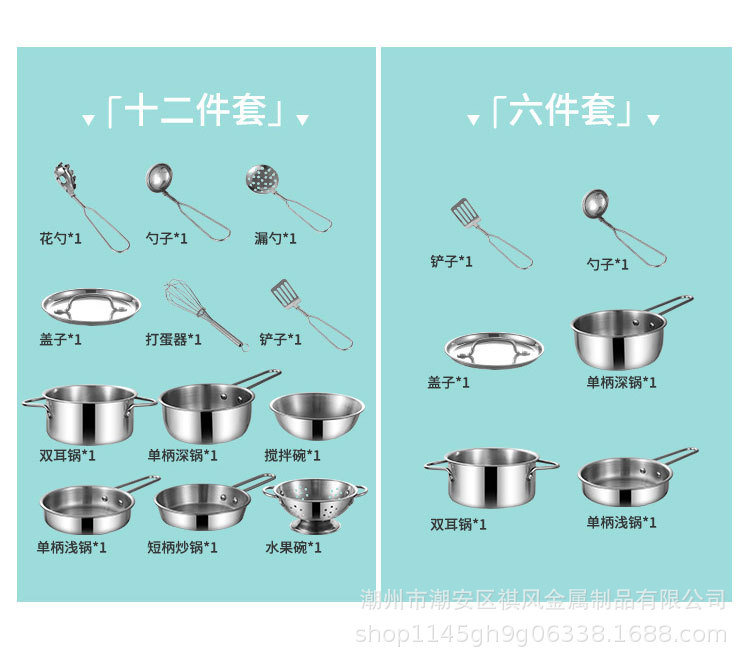 「十二件套」

花勺*1 勺子*1 漏勺*1

盖子*1 打蛋器*1 铲子*1

双耳锅*1 单柄深锅*1 搅拌碗*1

单柄浅锅*1 短柄炒锅*1 水果碗*1

「六件套」

铲子*1 勺子*1

盖子*1 单柄深锅*1

双耳锅*1 单柄浅锅*1

潮州市潮安区祺风金属制品有限公司
shop1145gh9g06338.1688.com