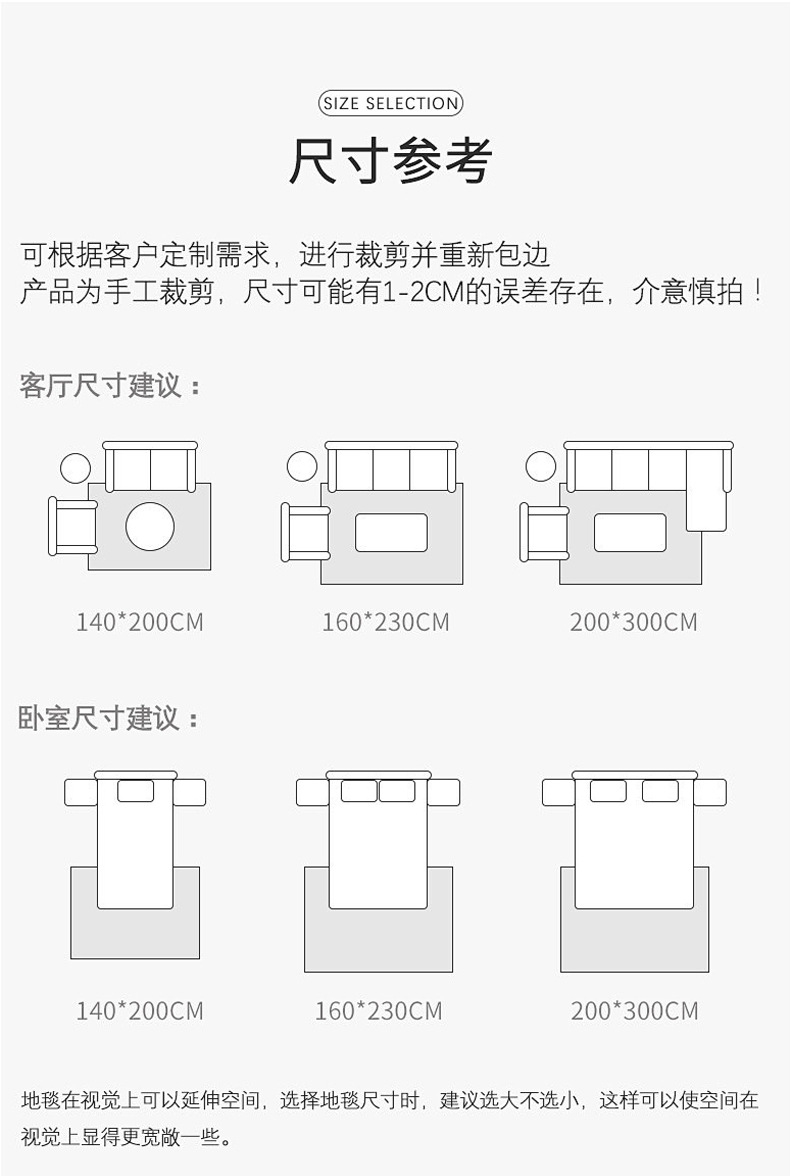 SIZE SELECTION

尺寸参考

可根据客户定制需求，进行裁剪并重新包边
产品为手工裁剪，尺寸可能有1-2CM的误差存在，介意慎拍！

客厅尺寸建议：

140*200CM

160*230CM

200*300CM

卧室尺寸建议：

140*200CM

160*230CM

200*300CM

地毯在视觉上可以延伸空间，选择地毯尺寸时，建议选大不选小，这样可以使空间在视觉上显得更宽敞一些。