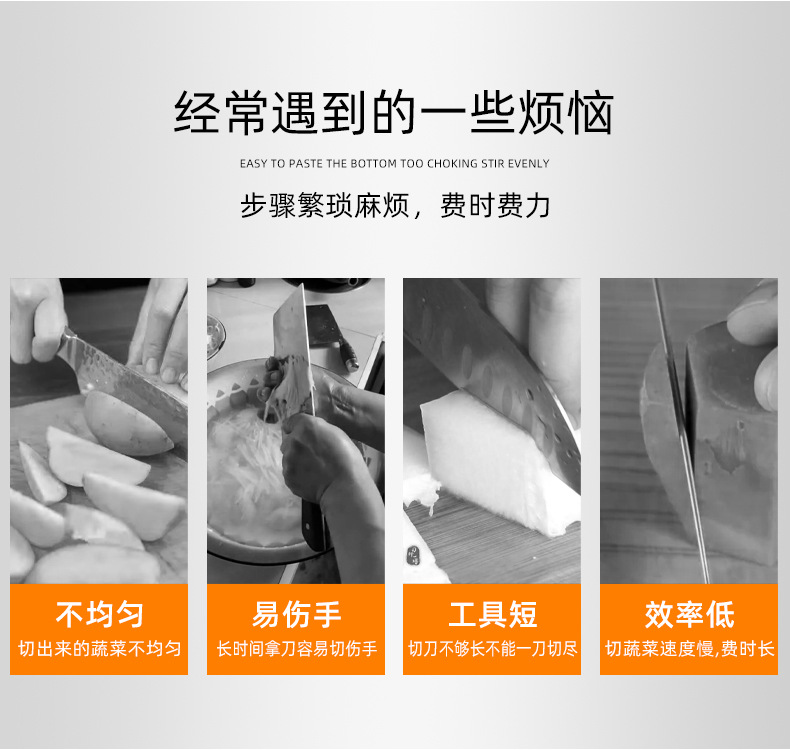 经常遇到的一些烦恼

EASY TO PASTE THE BOTTOM TOO CHOKING STIR EVENLY

步骤繁琐麻烦，费时费力

不均匀
切出来的蔬菜不均匀

易伤手
长时间拿刀容易切伤手

工具短
切刀不够长不能一刀切尽

效率低
切蔬菜速度慢,费时长