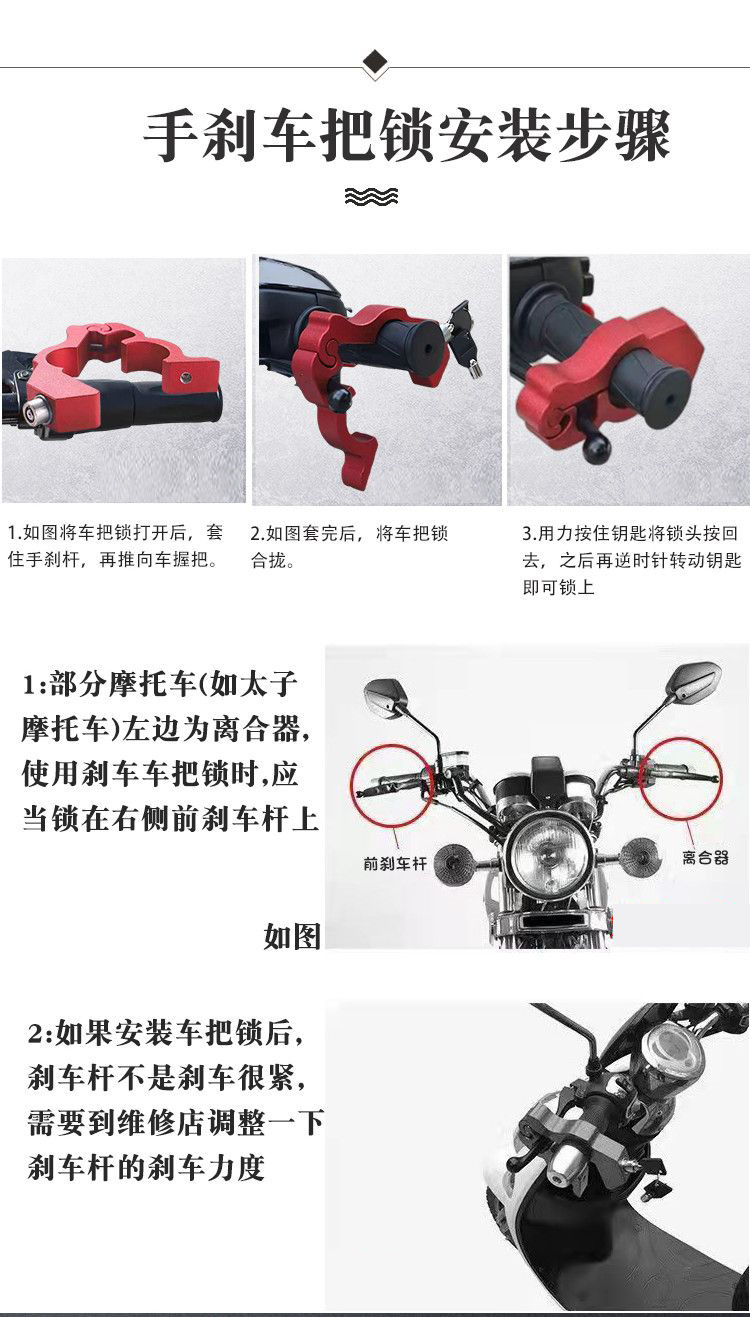 手刹车把锁安装步骤

1.如图将车把锁打开后，套住手刹杆，再推向车握把。

2.如图套完后，将车把锁合拢。

3.用力按住钥匙将锁头按回去，之后再逆时针转动钥匙即可锁上

1:部分摩托车(如太子摩托车)左边为离合器，使用刹车车把锁时,应当锁在右侧前刹车杆上

如图

前刹车杆

离合器

2:如果安装车把锁后，刹车杆不是刹车很紧，需要到维修店调整一下刹车杆的刹车力度