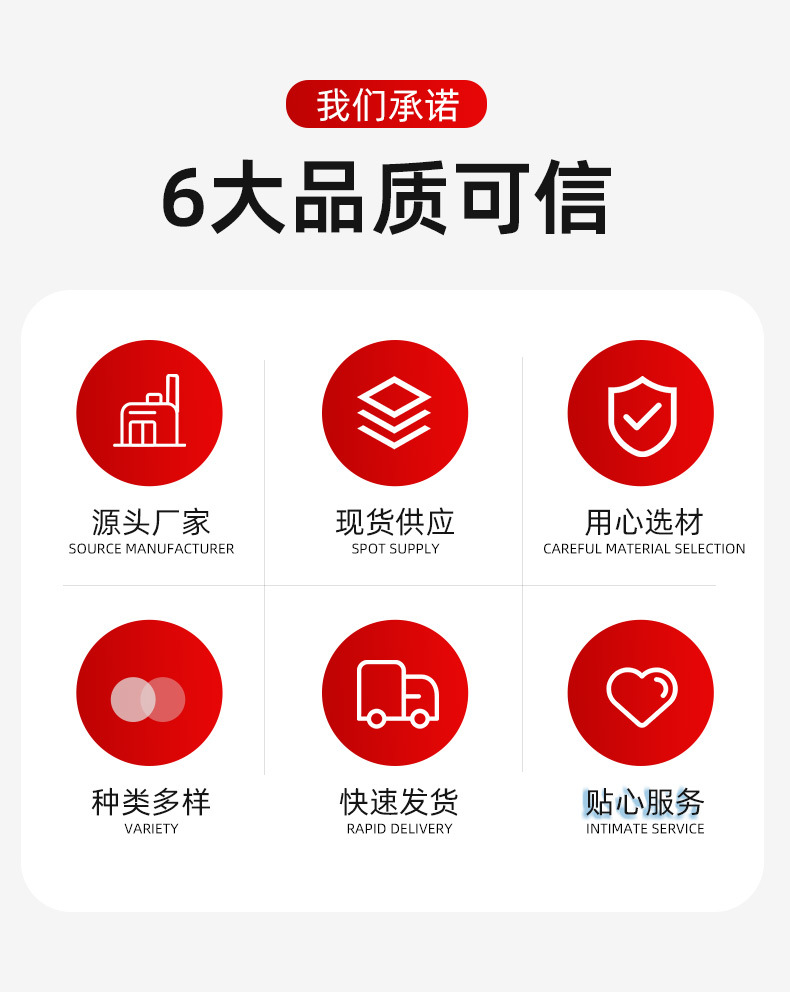 我们承诺

6大品质可信

源头厂家
SOURCE MANUFACTURER

现货供应
SPOT SUPPLY

用心选材
CAREFUL MATERIAL SELECTION

种类多样
VARIETY

快速发货
RAPID DELIVERY

贴心服务
INTIMATE SERVICE