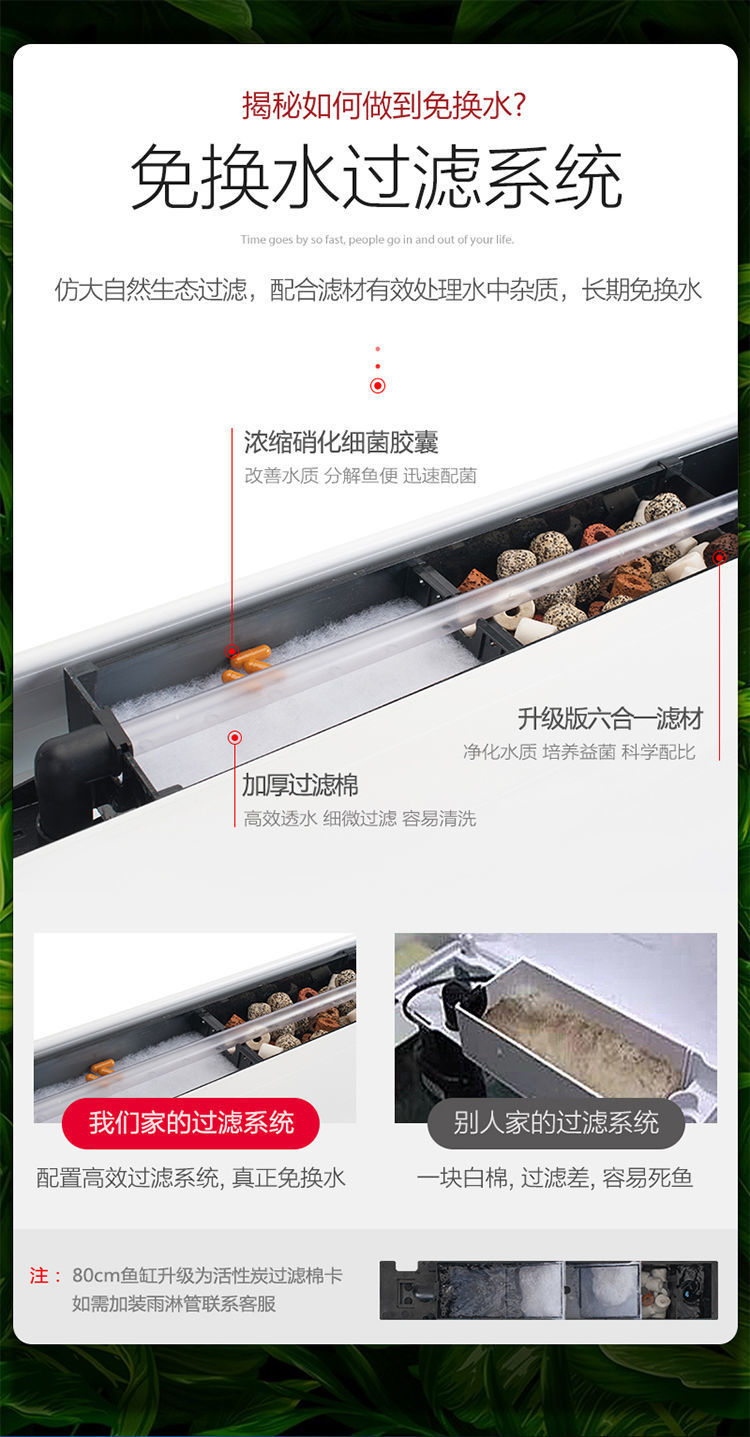 揭秘如何做到免换水?

免换水过滤系统

Time goes by so fast, people go in and out of your life.

仿大自然生态过滤，配合滤材有效处理水中杂质，长期免换水

浓缩硝化细菌胶囊
改善水质 分解鱼便 迅速配菌

升级版六合一滤材
净化水质 培养益菌 科学配比

加厚过滤棉
高效透水 细微过滤 容易清洗

我们家的过滤系统
配置高效过滤系统, 真正免换水

别人家的过滤系统
一块白棉, 过滤差, 容易死鱼

注： 80cm鱼缸升级为活性炭过滤棉卡
如需加装雨淋管联系客服