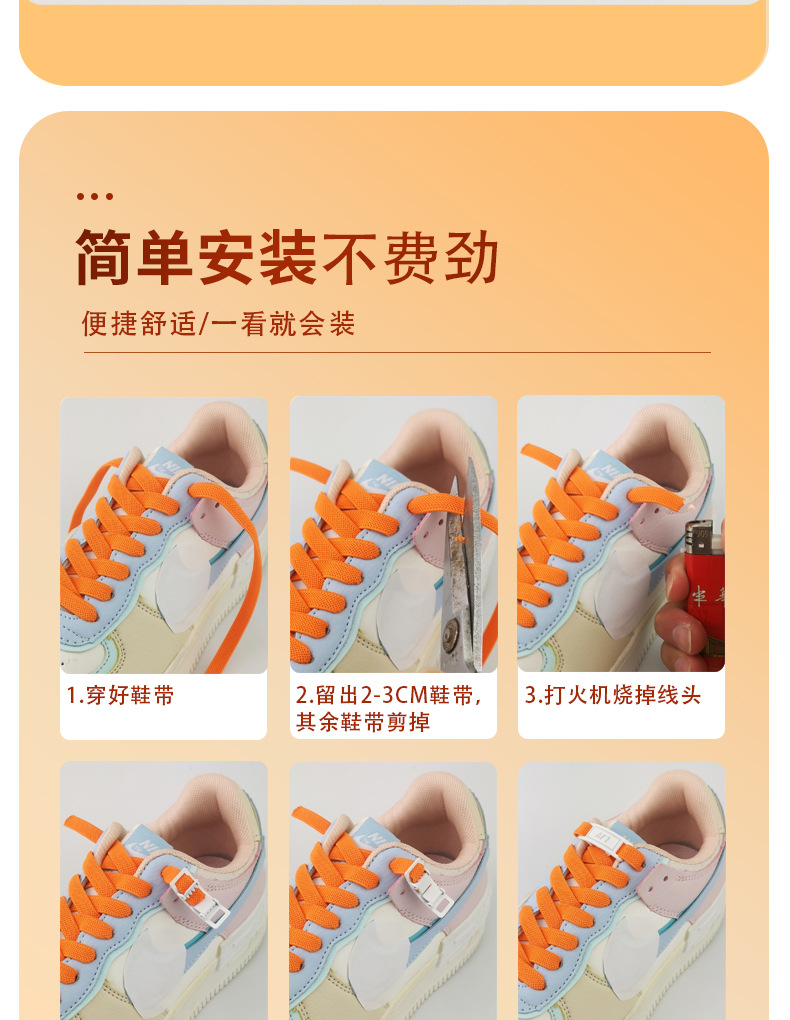 简单安装不费劲

便捷舒适/一看就会装

1.穿好鞋带

2.留出2-3CM鞋带，其余鞋带剪掉

3.打火机烧掉线头