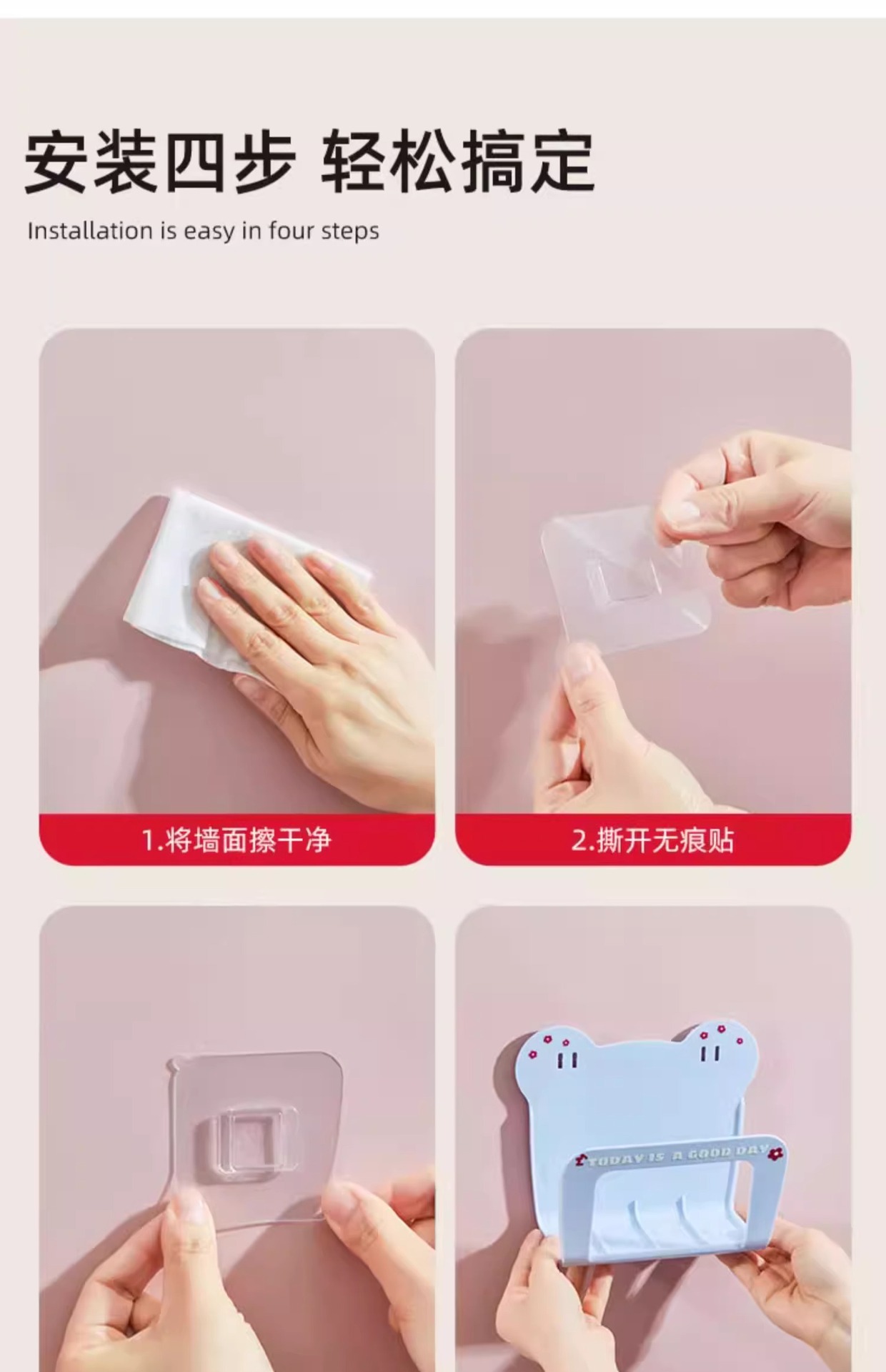 安装四步 轻松搞定

Installation is easy in four steps

1.将墙面擦干净

2.撕开无痕贴

TODAY IS A GOOD DAY