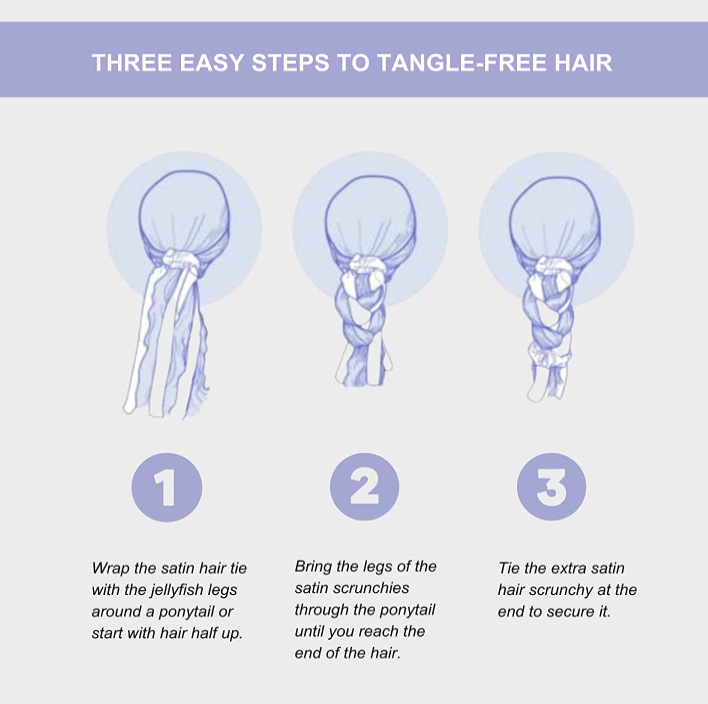 THREE EASY STEPS TO TANGLE-FREE HAIR

1

Wrap the satin hair tie with the jellyfish legs around a ponytail or start with hair half up.

2

Bring the legs of the satin scrunchies through the ponytail until you reach the end of the hair.

3

Tie the extra satin hair scrunchy at the end to secure it.