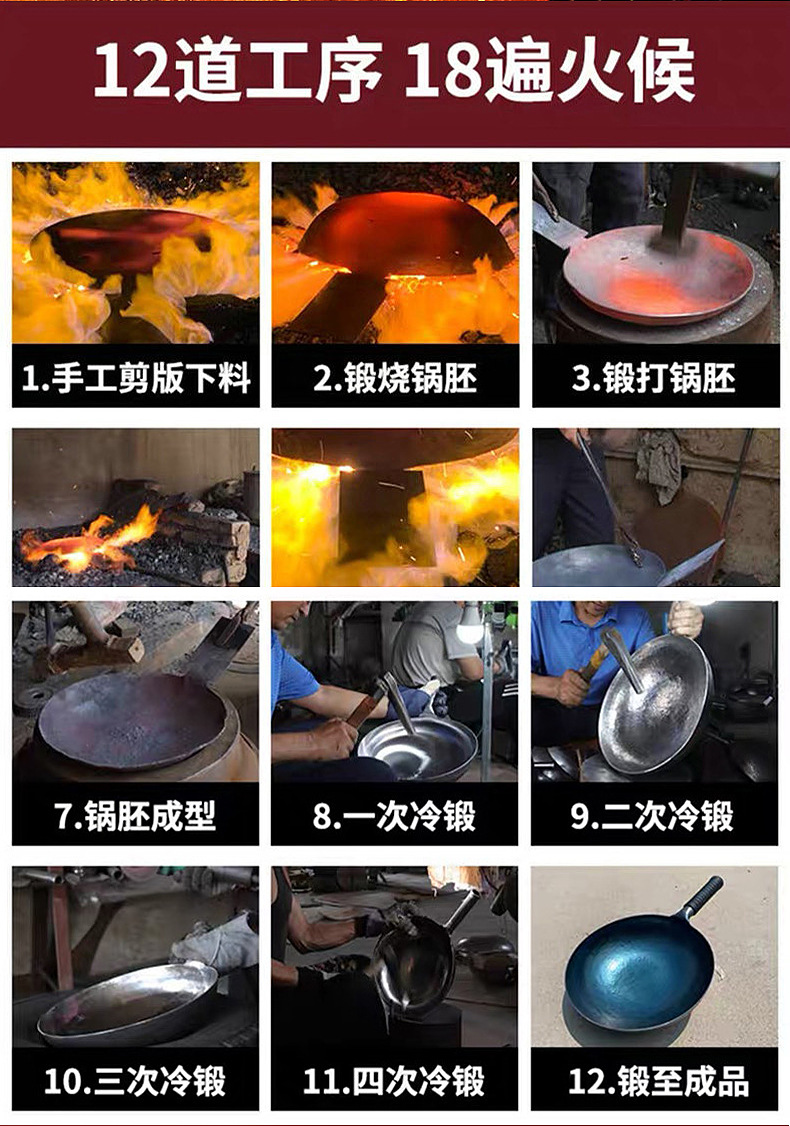 12道工序 18遍火候

1.手工剪版下料

2.锻烧锅胚

3.锻打锅胚

7.锅胚成型

8.一次冷锻

9.二次冷锻

10.三次冷锻

11.四次冷锻

12.锻至成品