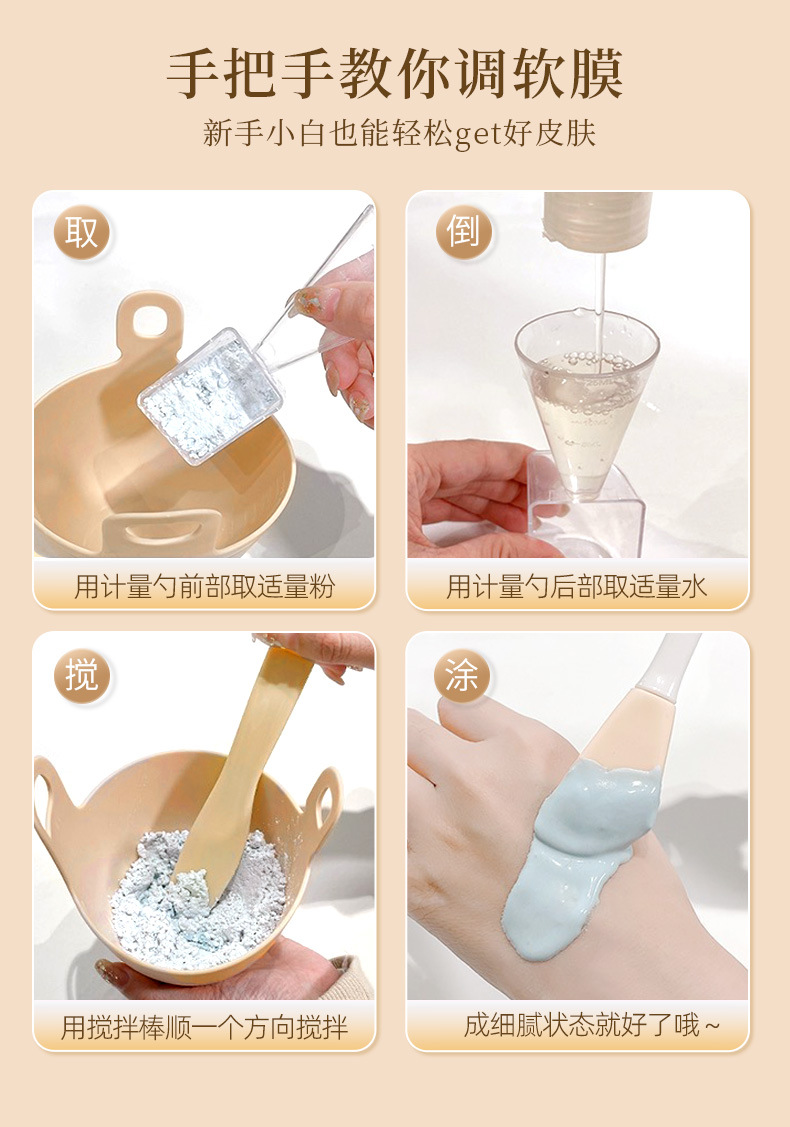 手把手教你调软膜

新手小白也能轻松get好皮肤

取

用计量勺前部取适量粉

倒

用计量勺后部取适量水

搅

用搅拌棒顺一个方向搅拌

涂

成细腻状态就好了哦~