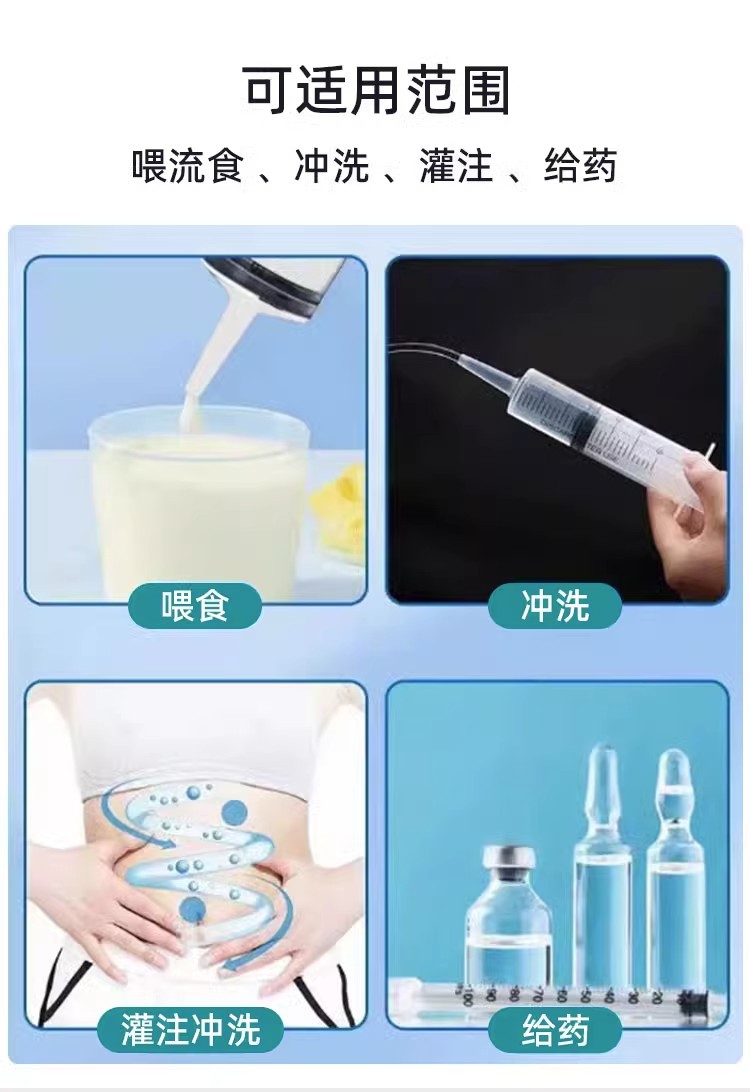 可适用范围

喂流食 、冲洗 、灌注 、给药

喂食

冲洗

灌注冲洗

给药