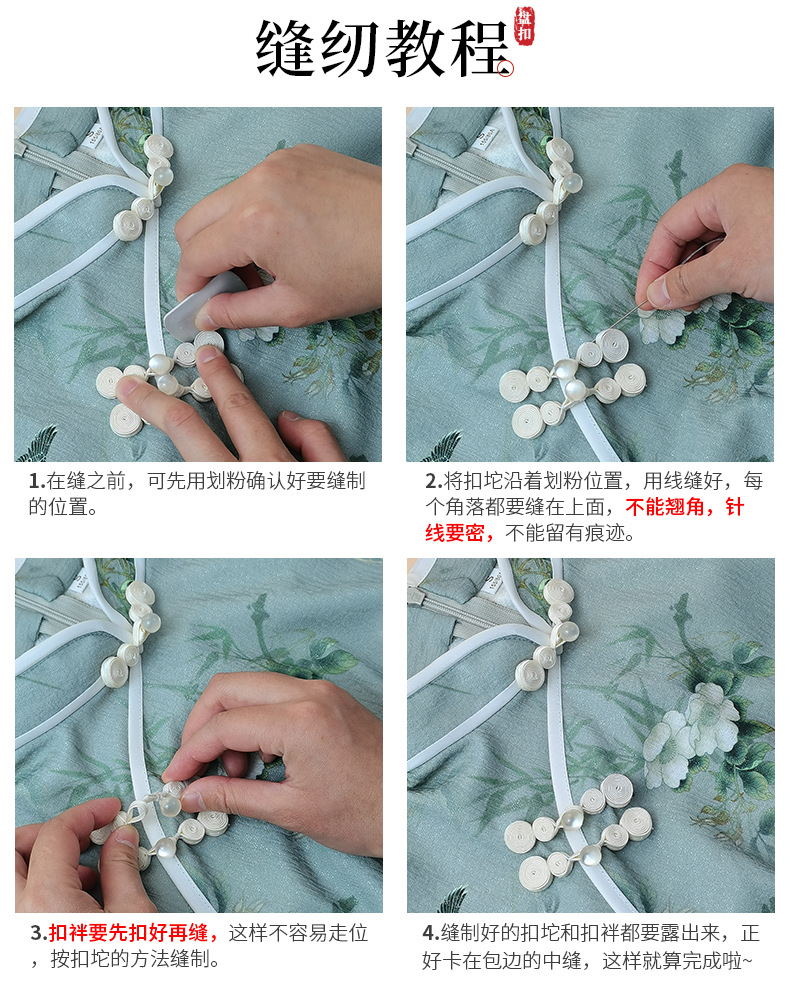 缝纫教程

盘扣

1.在缝之前，可先用划粉确认好要缝制的位置。

2.将扣坨沿着划粉位置，用线缝好，每个角落都要缝在上面，不能翘角，针线要密，不能留有痕迹。

3.扣袢要先扣好再缝，这样不容易走位，按扣坨的方法缝制。

4.缝制好的扣坨和扣袢都要露出来，正好卡在包边的中缝，这样就算完成啦~