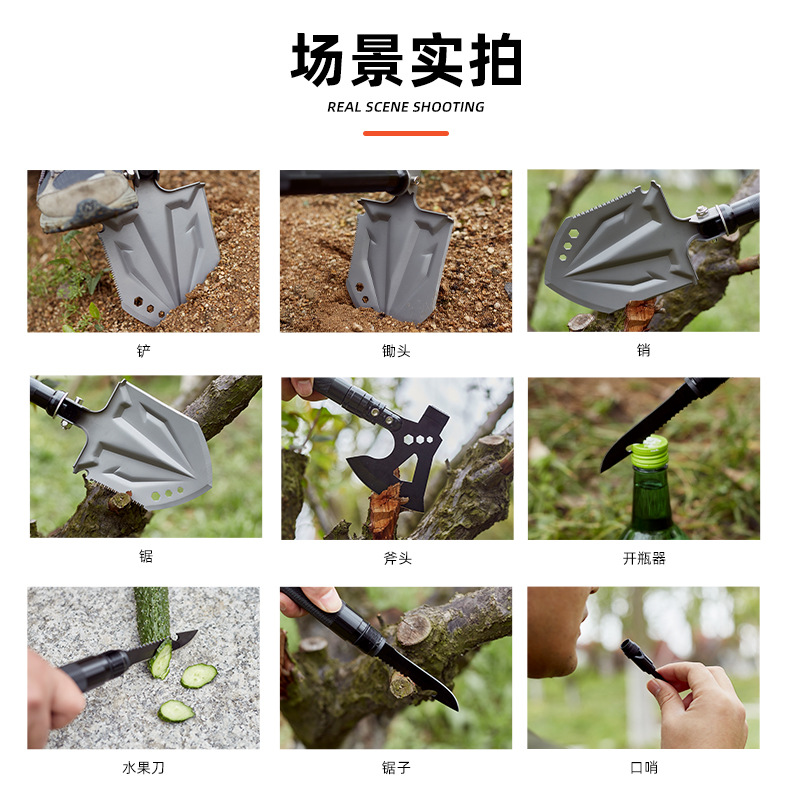 场景实拍

REAL SCENE SHOOTING

铲

锄头

销

锯

斧头

开瓶器

水果刀

锯子

口哨