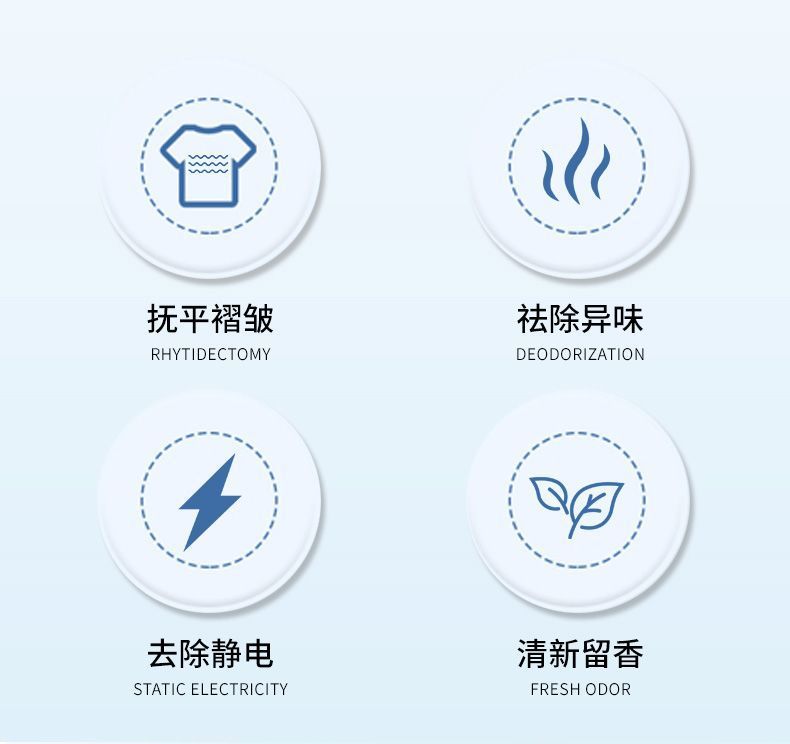 抚平褶皱
RHYTIDECTOMY

祛除异味
DEODORIZATION

去除静电
STATIC ELECTRICITY

清新留香
FRESH ODOR