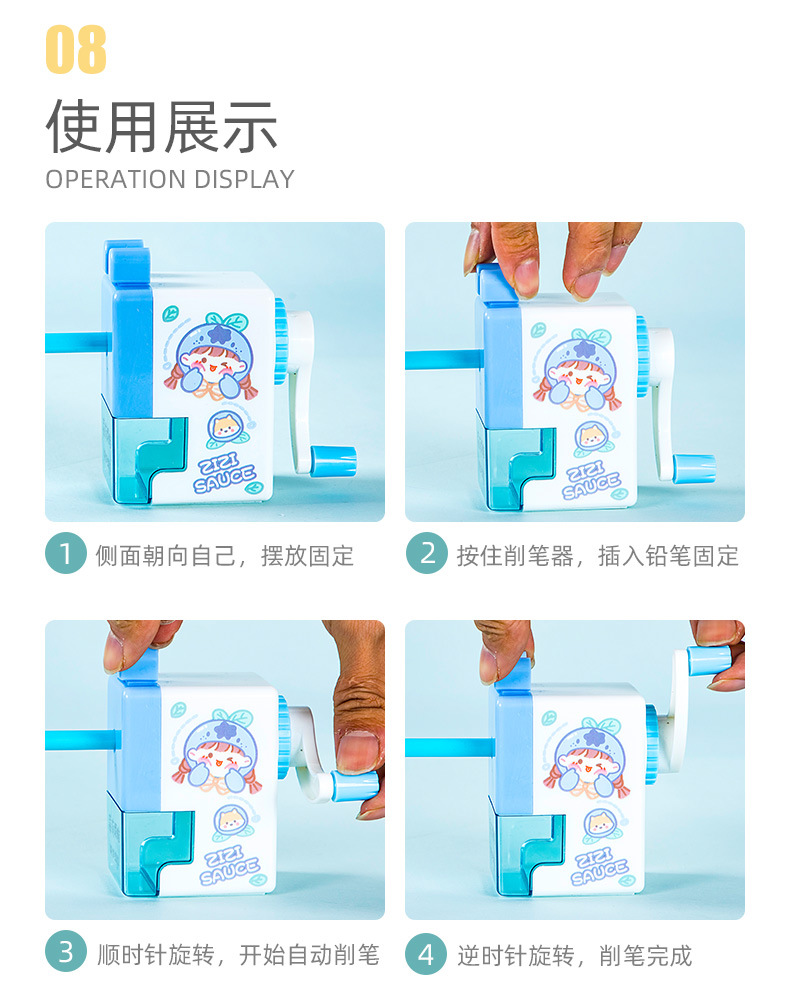 08
使用展示
OPERATION DISPLAY

ZIZI SAUCE

1 侧面朝向自己，摆放固定

ZIZI SAUCE

2 按住削笔器，插入铅笔固定

ZIZI SAUCE

3 顺时针旋转，开始自动削笔

ZIZI SAUCE

4 逆时针旋转，削笔完成