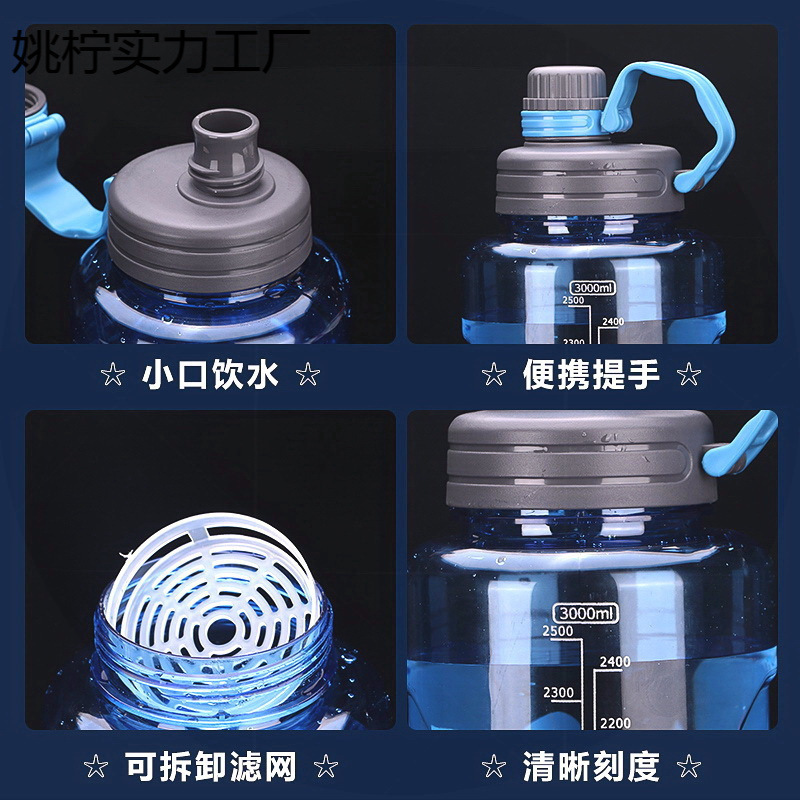 姚柠实力工厂

3000ml
2500
2400
2300

☆ 小口饮水 ☆

☆ 便携提手 ☆

3000ml
2500
2400
2300
2200

☆ 可拆卸滤网 ☆

☆ 清晰刻度 ☆