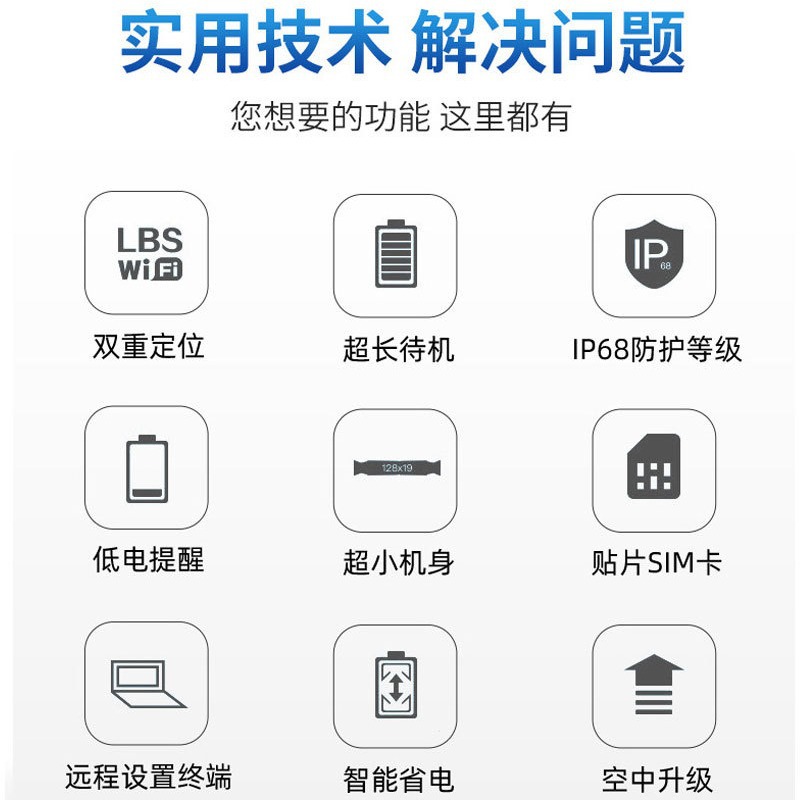 实用技术 解决问题

您想要的功能 这里都有

LBS
WiFi

双重定位

超长待机

IP
68

IP68防护等级

低电提醒

128x19

超小机身

贴片SIM卡

远程设置终端

智能省电

空中升级