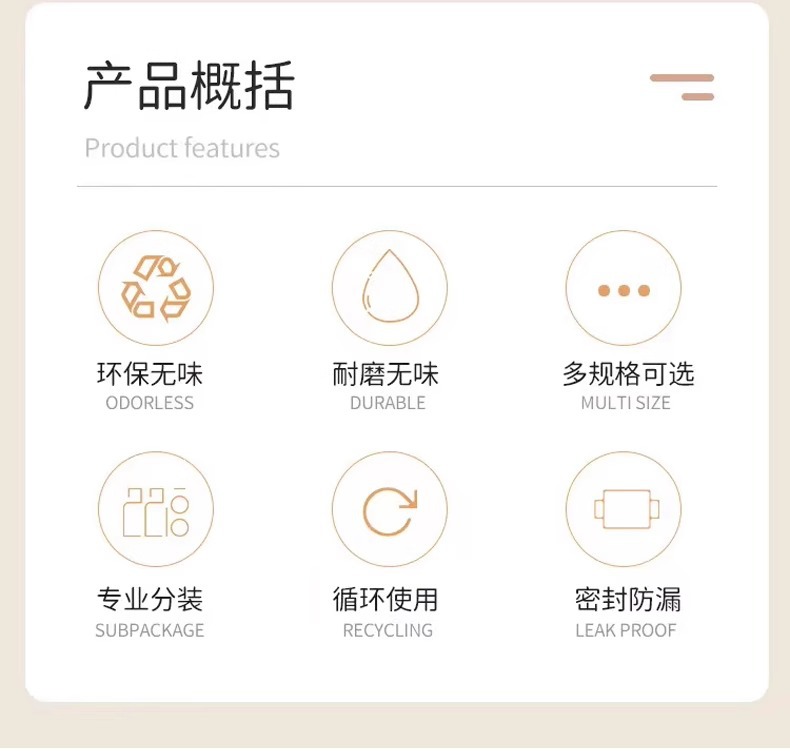 产品概括

Product features

环保无味
ODORLESS

耐磨无味
DURABLE

多规格可选
MULTI SIZE

专业分装
SUBPACKAGE

循环使用
RECYCLING

密封防漏
LEAK PROOF