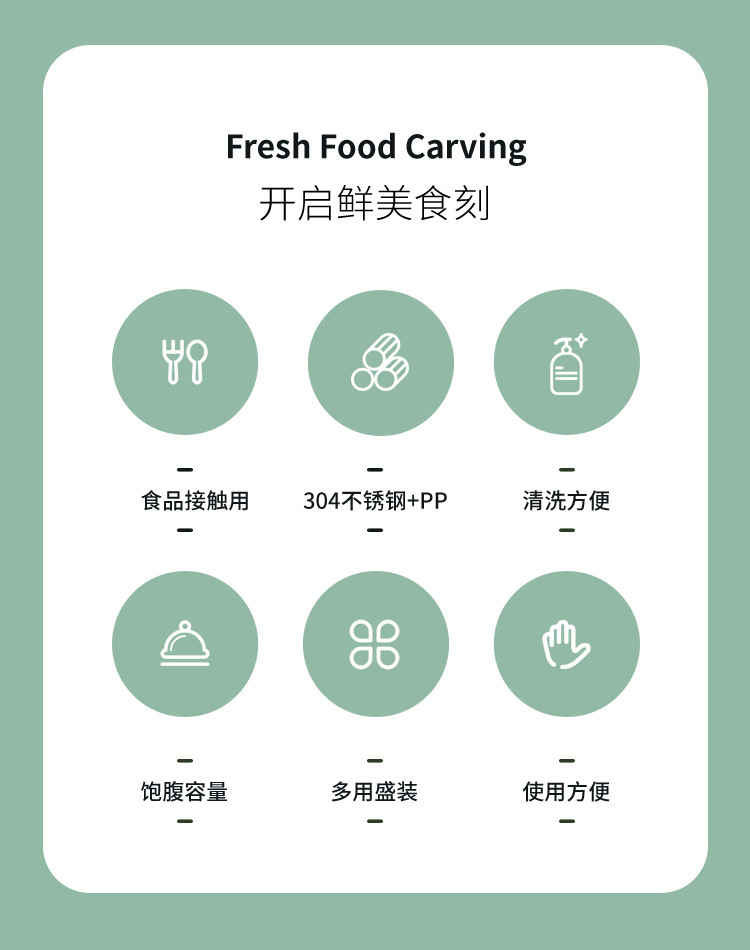 Fresh Food Carving
开启鲜美食刻

食品接触用

304不锈钢+PP

清洗方便

饱腹容量

多用盛装

使用方便