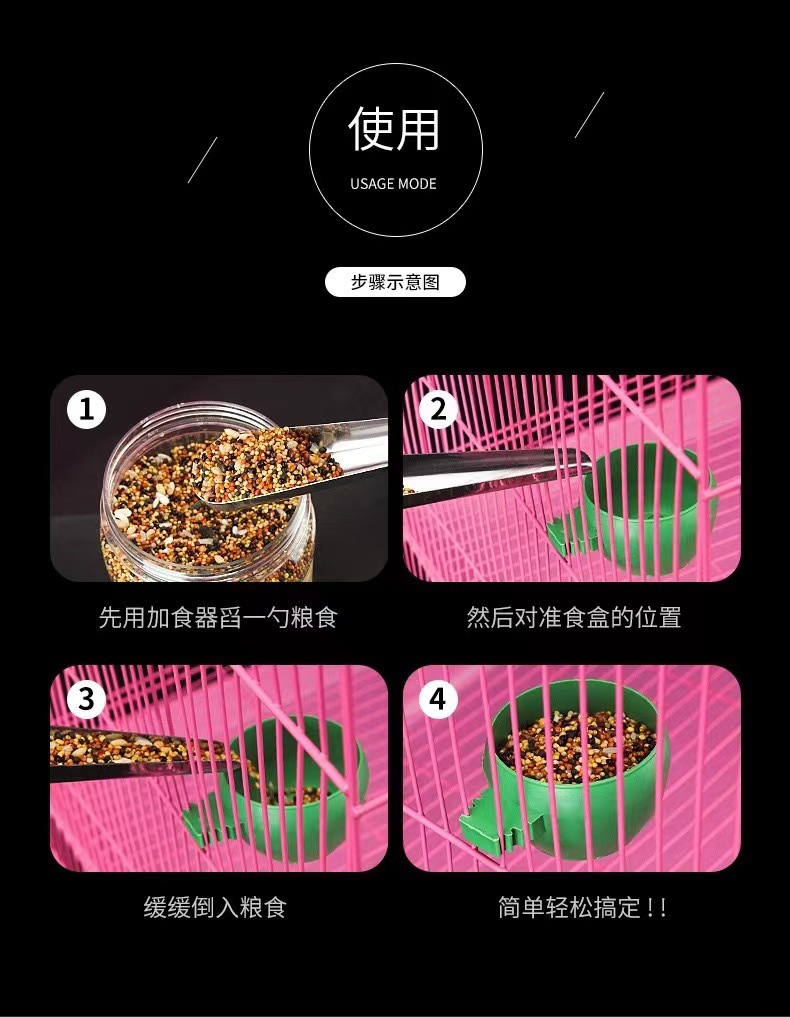 使用
USAGE MODE

步骤示意图

1
先用加食器舀一勺粮食

2
然后对准食盒的位置

3
缓缓倒入粮食

4
简单轻松搞定!!