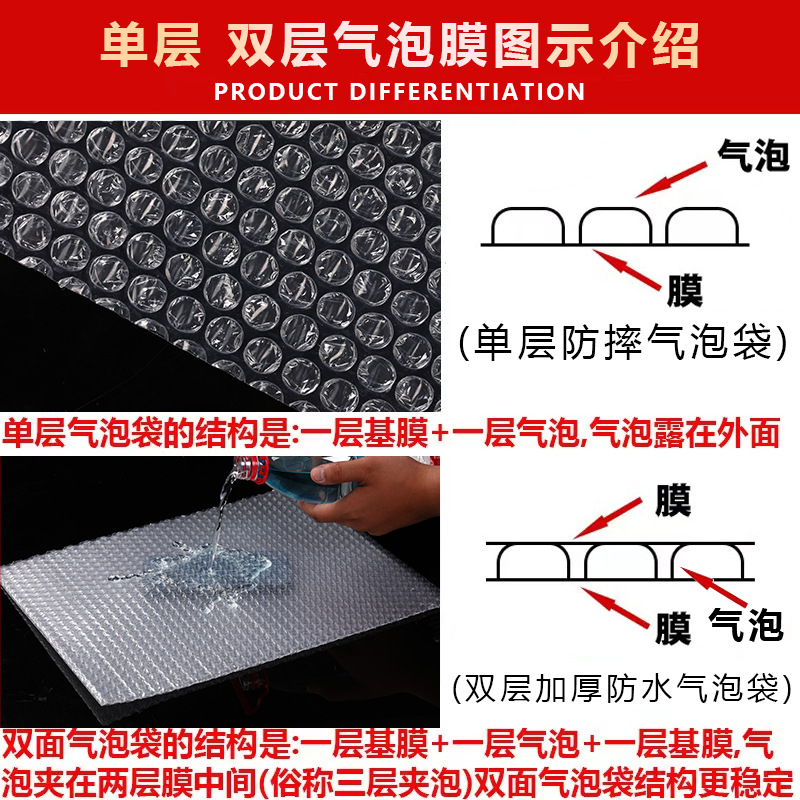 单层 双层气泡膜图示介绍
PRODUCT DIFFERENTIATION

气泡

膜

(单层防摔气泡袋)

单层气泡袋的结构是:一层基膜+一层气泡,气泡露在外面

膜

膜 气泡

(双层加厚防水气泡袋)

双面气泡袋的结构是:一层基膜+一层气泡+一层基膜,气泡夹在两层膜中间(俗称三层夹泡)双面气泡袋结构更稳定