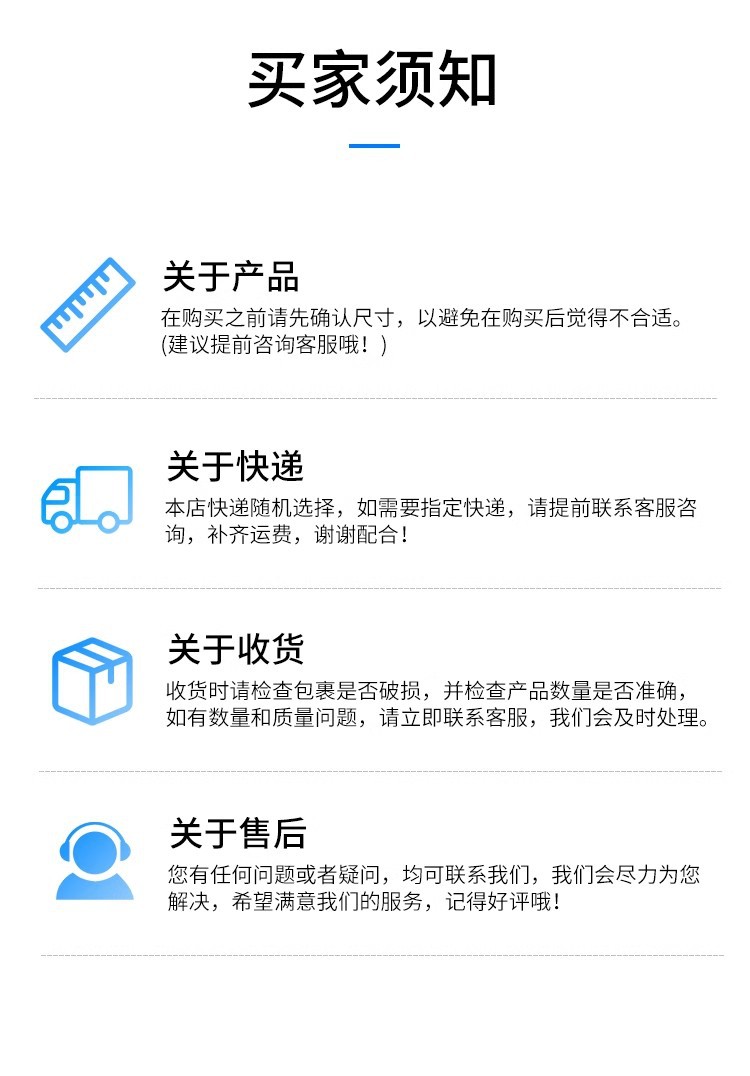 买家须知

关于产品

在购买之前请先确认尺寸，以避免在购买后觉得不合适。(建议提前咨询客服哦！)

关于快递

本店快递随机选择，如需要指定快递，请提前联系客服咨询，补齐运费，谢谢配合！

关于收货

收货时请检查包裹是否破损，并检查产品数量是否准确，如有数量和质量问题，请立即联系客服，我们会及时处理。

关于售后

您有任何问题或者疑问，均可联系我们，我们会尽力为您解决，希望满意我们的服务，记得好评哦！