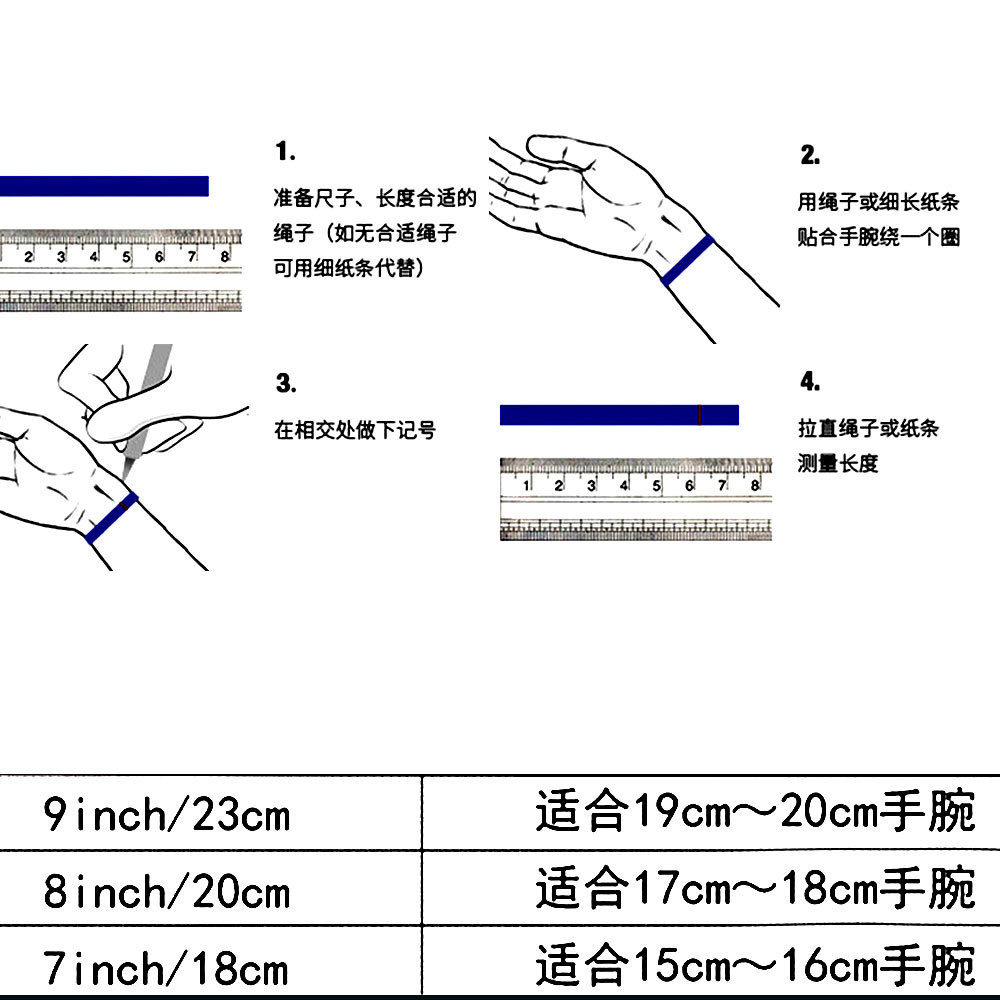 1.

准备尺子、长度合适的绳子（如无合适绳子可用细纸条代替）

2 3 4 5 6 7 8

2.

用绳子或细长纸条贴合手腕绕一个圈

3.

在相交处做下记号

4.

拉直绳子或纸条测量长度

1 2 3 4 5 6 7 8

| 9inch/23cm | 适合19cm～20cm手腕 |
|---|---|
| 8inch/20cm | 适合17cm～18cm手腕 |
| 7inch/18cm | 适合15cm～16cm手腕 |