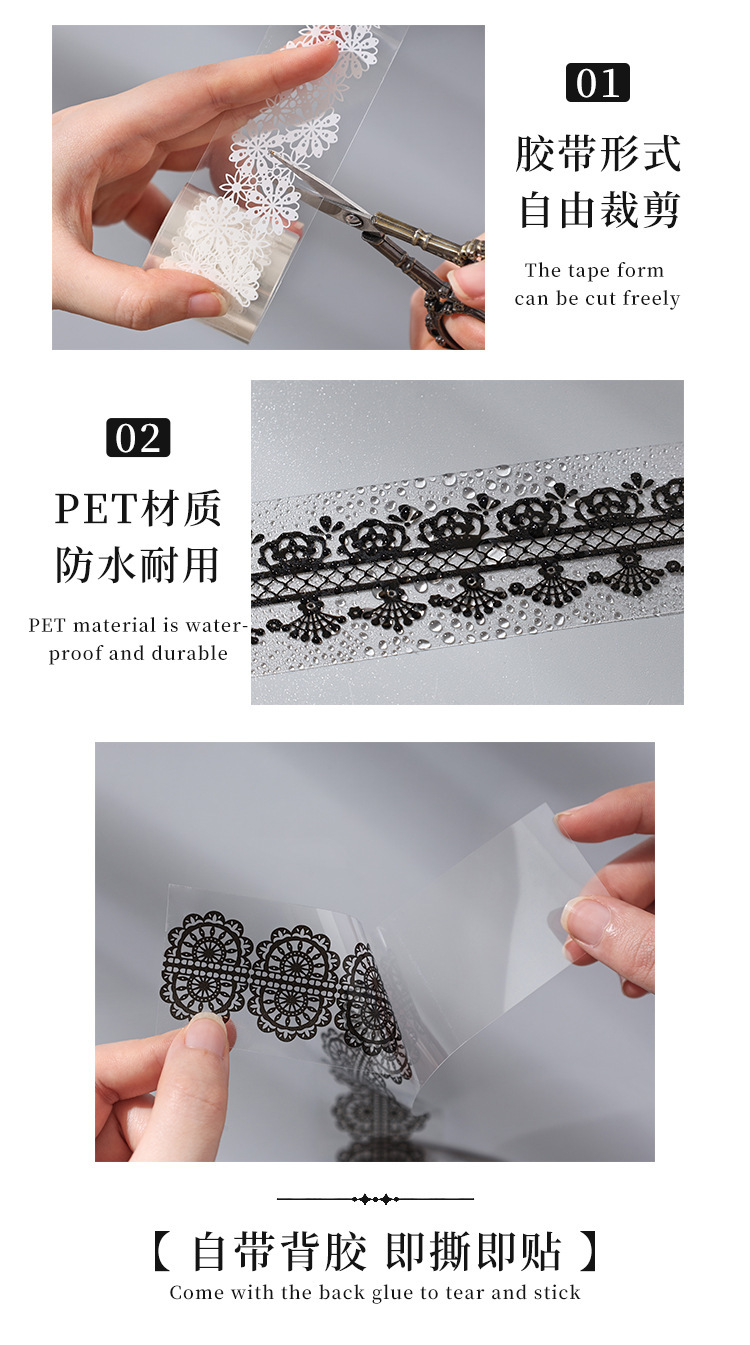 01

胶带形式
自由裁剪

The tape form can be cut freely

02

PET材质
防水耐用

PET material is waterproof and durable

【 自带背胶 即撕即贴 】

Come with the back glue to tear and stick