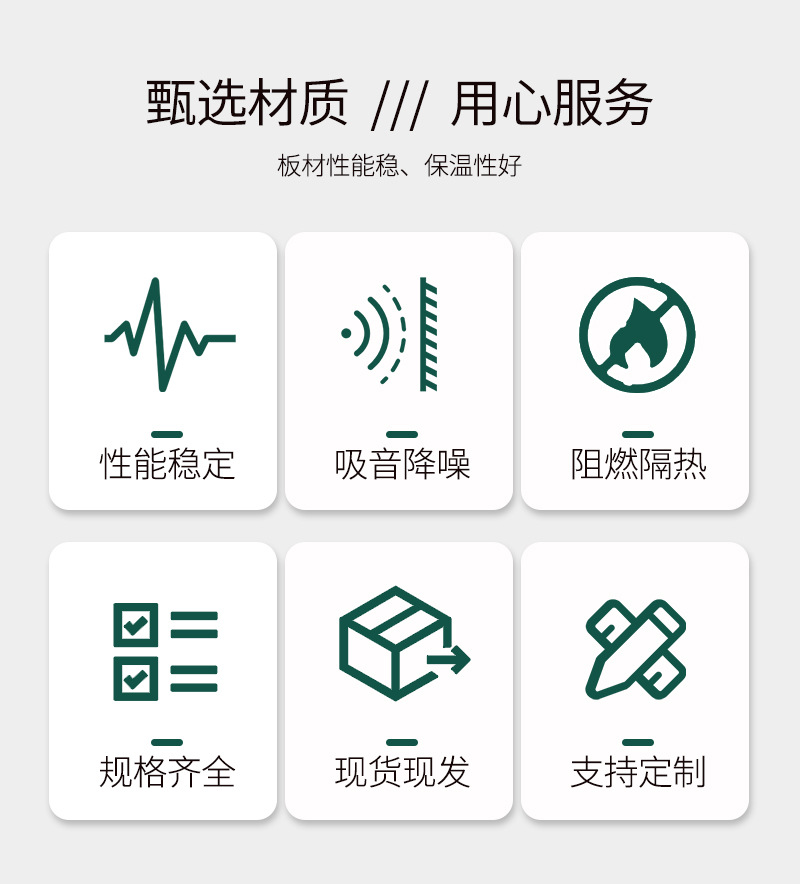 甄选材质 /// 用心服务

板材性能稳、保温性好

性能稳定

吸音降噪

阻燃隔热

规格齐全

现货现发

支持定制