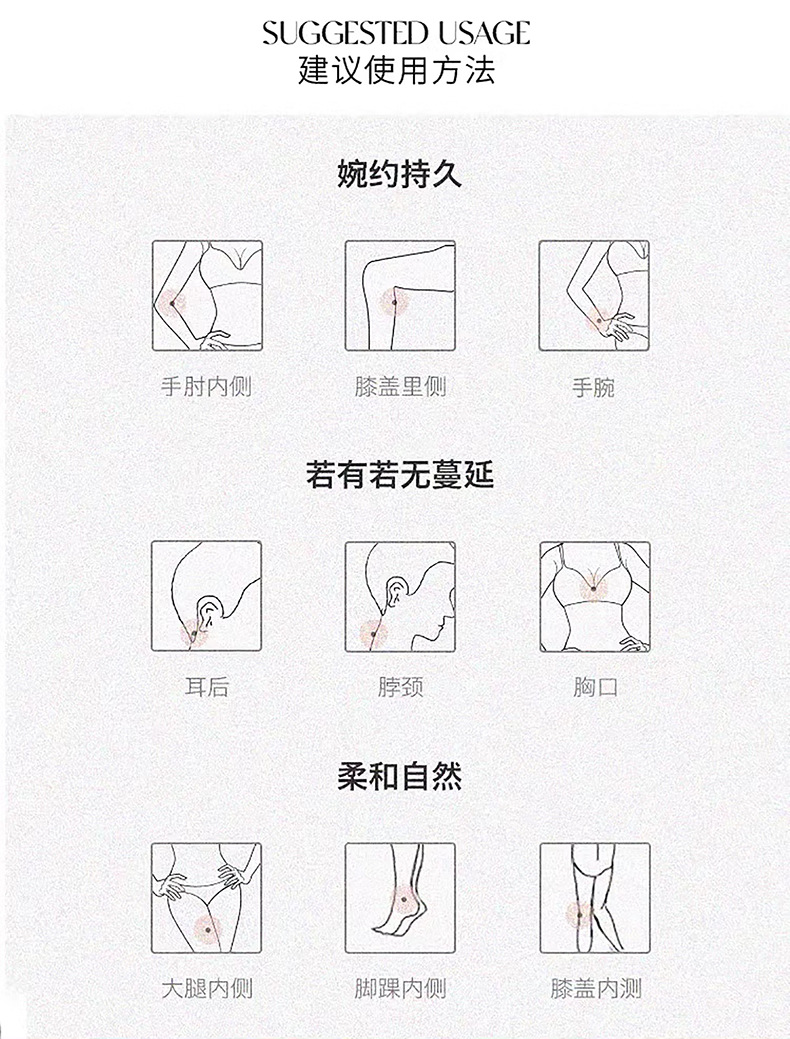 SUGGESTED USAGE
建议使用方法

婉约持久

手肘内侧

膝盖里侧

手腕

若有若无蔓延

耳后

脖颈

胸口

柔和自然

大腿内侧

脚踝内侧

膝盖内测