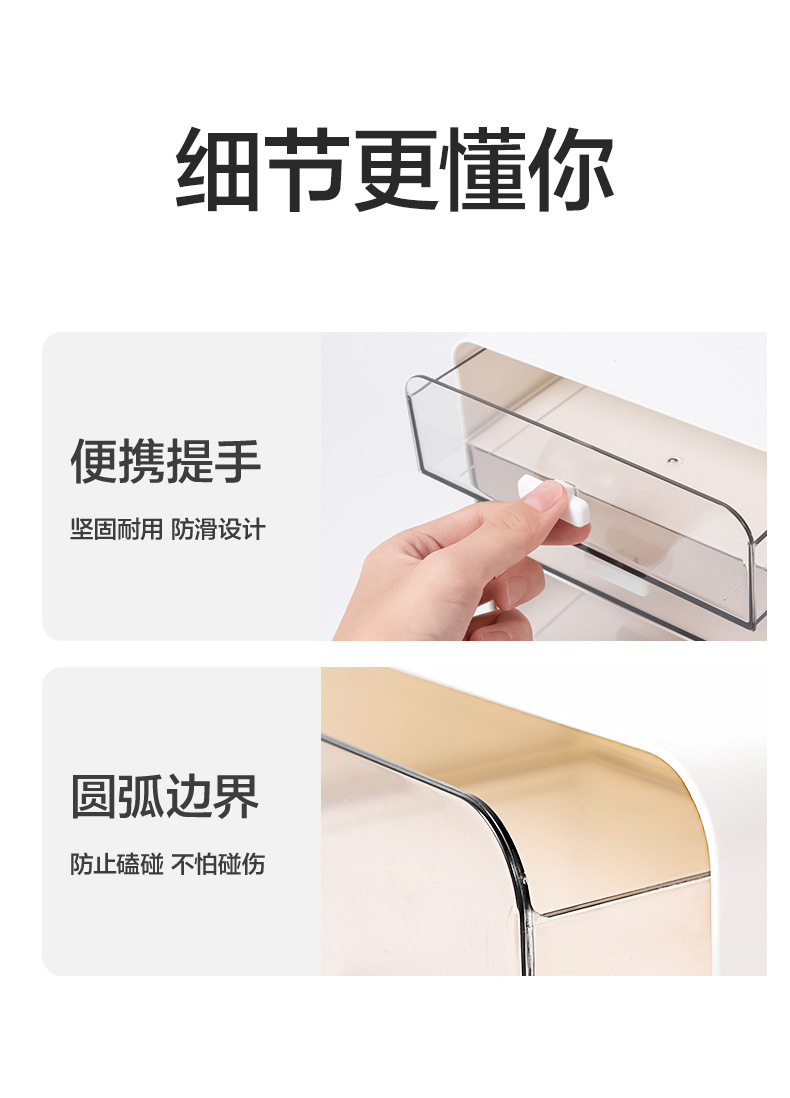 细节更懂你

便携提手

坚固耐用 防滑设计

圆弧边界

防止磕碰 不怕碰伤