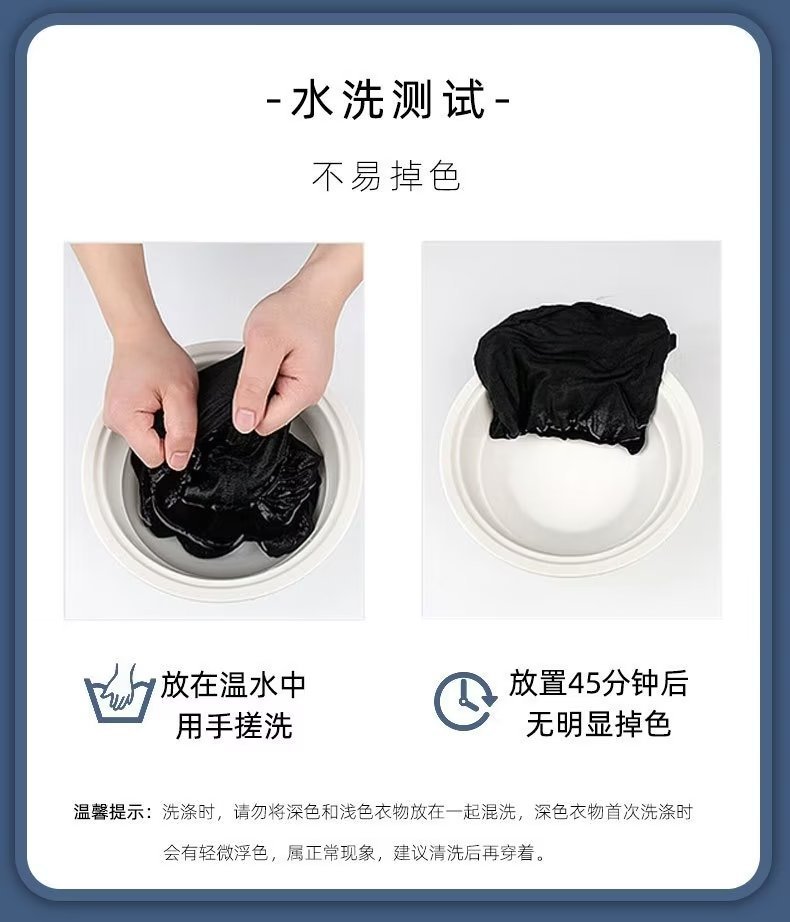 -水洗测试-

不易掉色

放在温水中
用手搓洗

放置45分钟后
无明显掉色

温馨提示：洗涤时，请勿将深色和浅色衣物放在一起混洗，深色衣物首次洗涤时会有轻微浮色，属正常现象，建议清洗后再穿着。