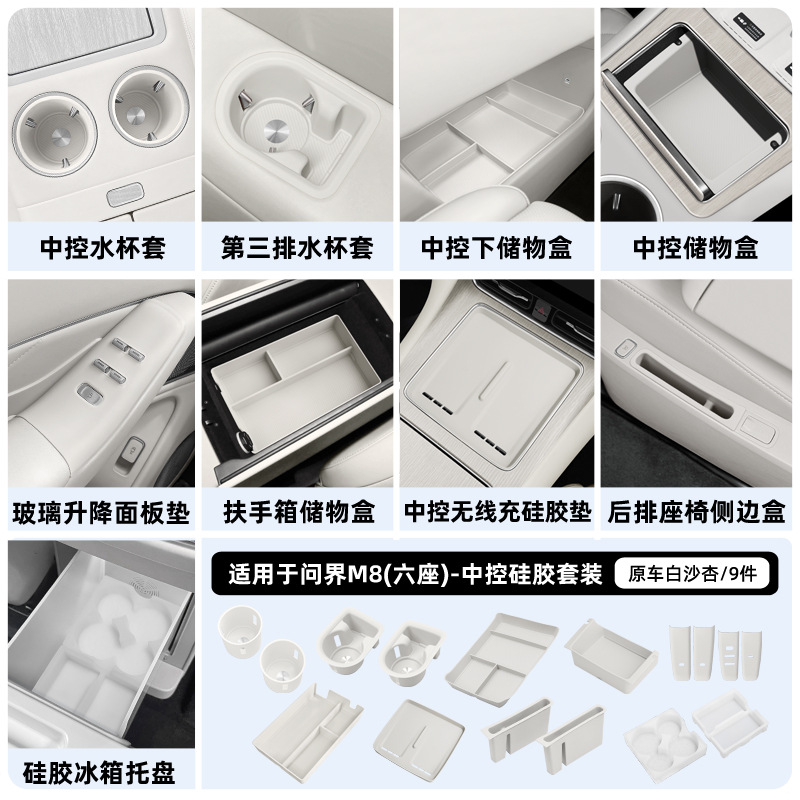 中控水杯套

第三排水杯套

中控下储物盒

中控储物盒

玻璃升降面板垫

扶手箱储物盒

中控无线充硅胶垫

后排座椅侧边盒

硅胶冰箱托盘

适用于问界M8(六座)-中控硅胶套装

原车白沙杏/9件