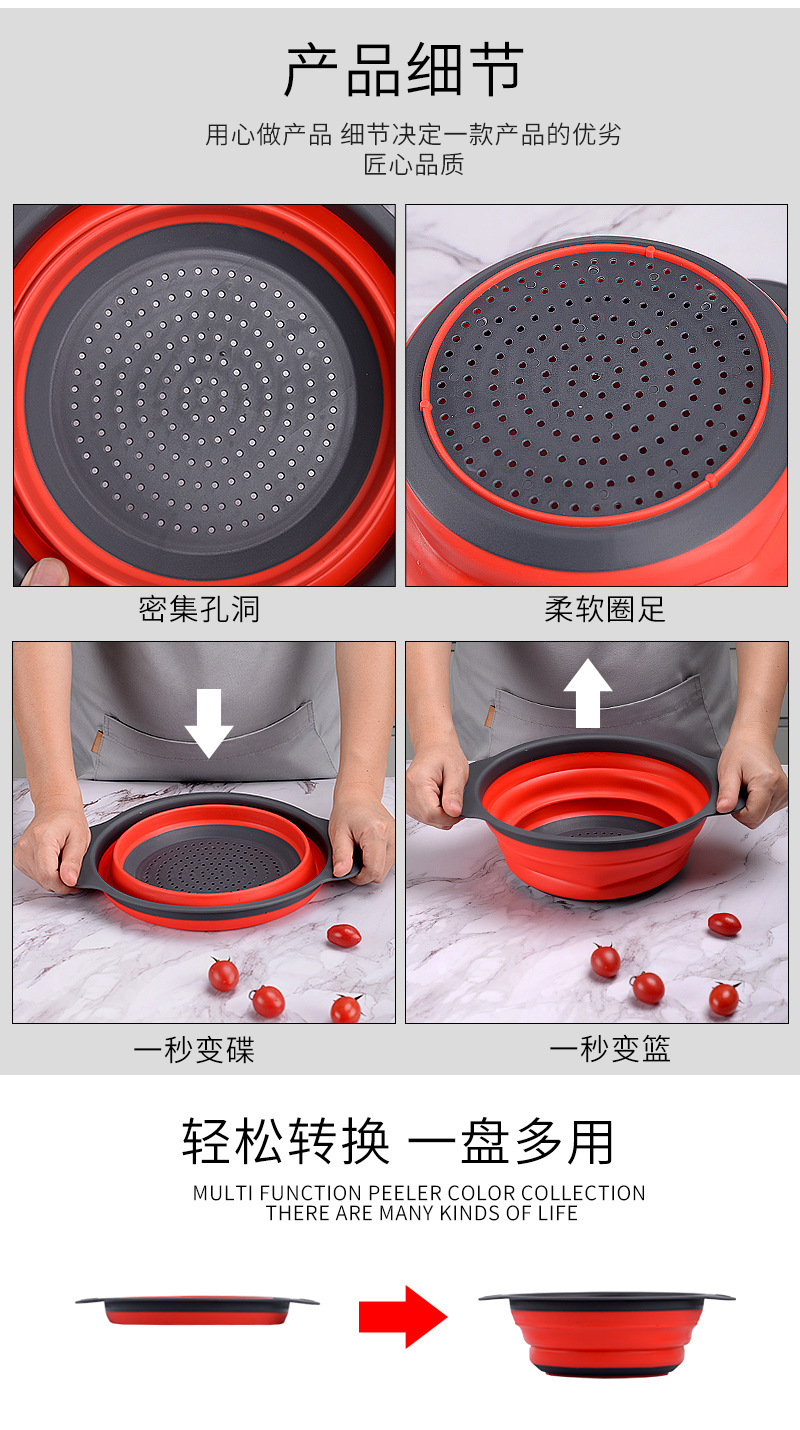 产品细节

用心做产品 细节决定一款产品的优劣
匠心品质

密集孔洞

柔软圈足

一秒变碟

一秒变篮

轻松转换 一盘多用

MULTI FUNCTION PEELER COLOR COLLECTION
THERE ARE MANY KINDS OF LIFE