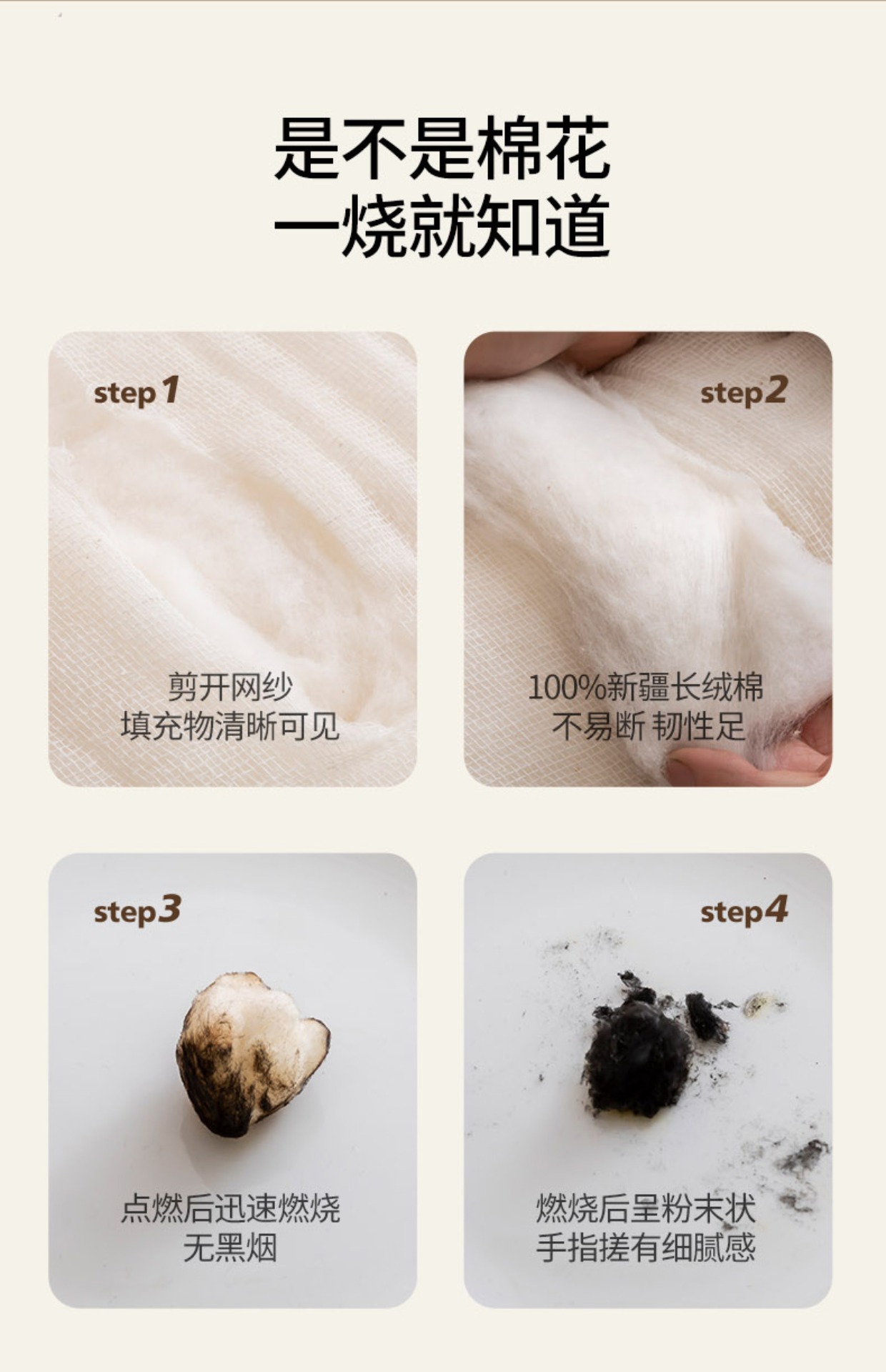 是不是棉花
一烧就知道

step1

剪开网纱
填充物清晰可见

step2

100%新疆长绒棉
不易断 韧性足

step3

点燃后迅速燃烧
无黑烟

step4

燃烧后呈粉末状
手指搓有细腻感