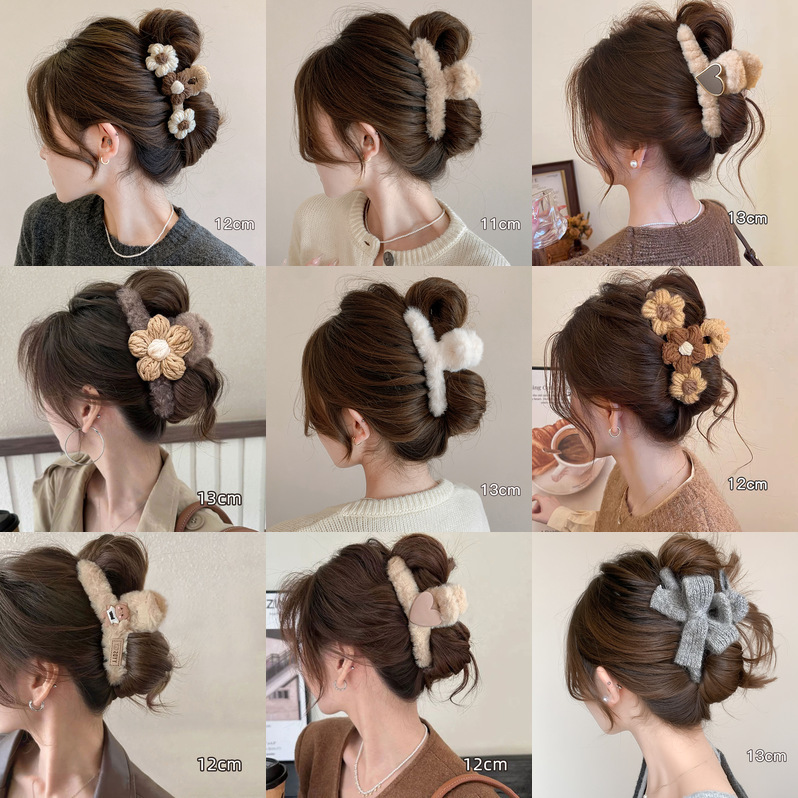 12cm

11cm

13cm

13cm

13cm

12cm

12cm

12cm

13cm