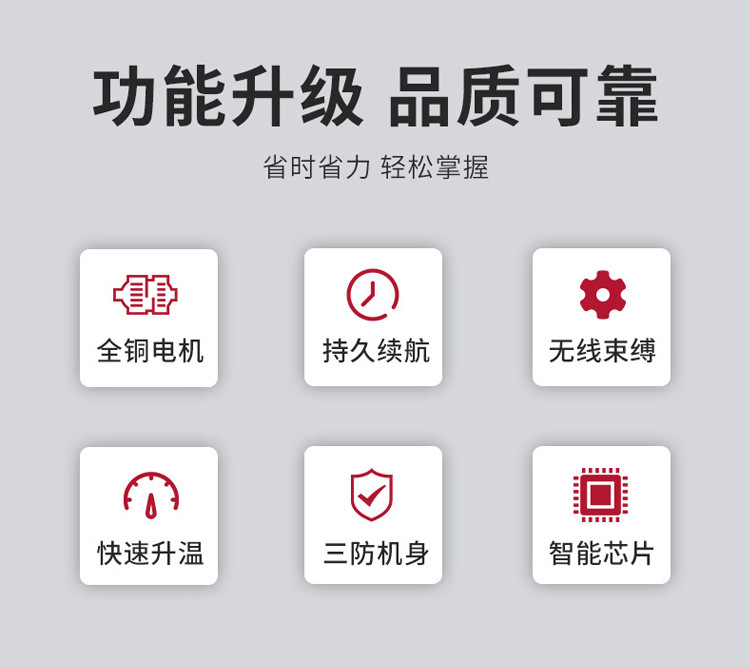 功能升级 品质可靠

省时省力 轻松掌握

全铜电机

持久续航

无线束缚

快速升温

三防机身

智能芯片