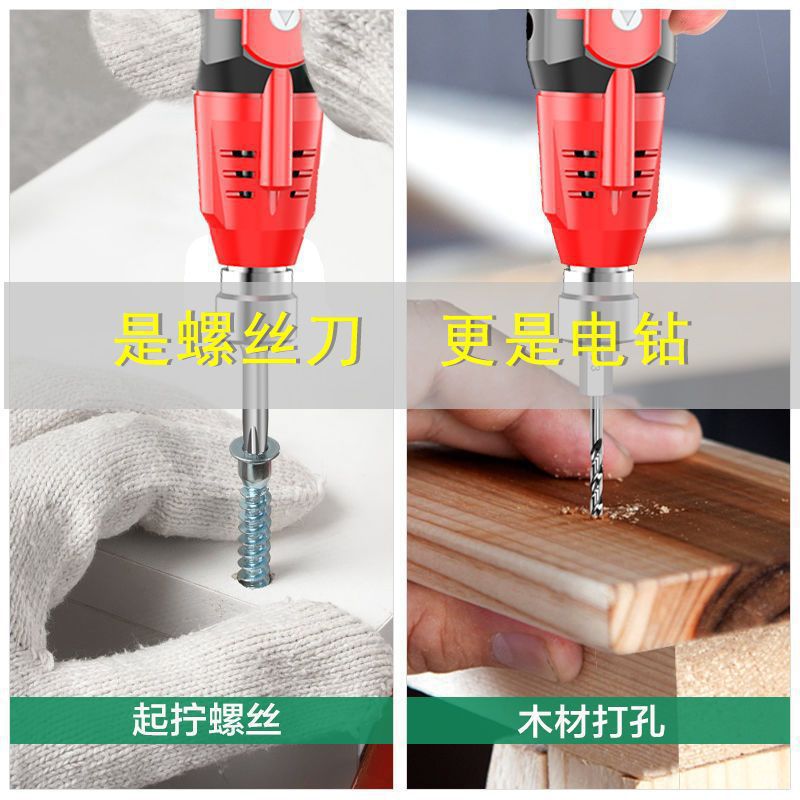 是螺丝刀 更是电钻

起拧螺丝

木材打孔