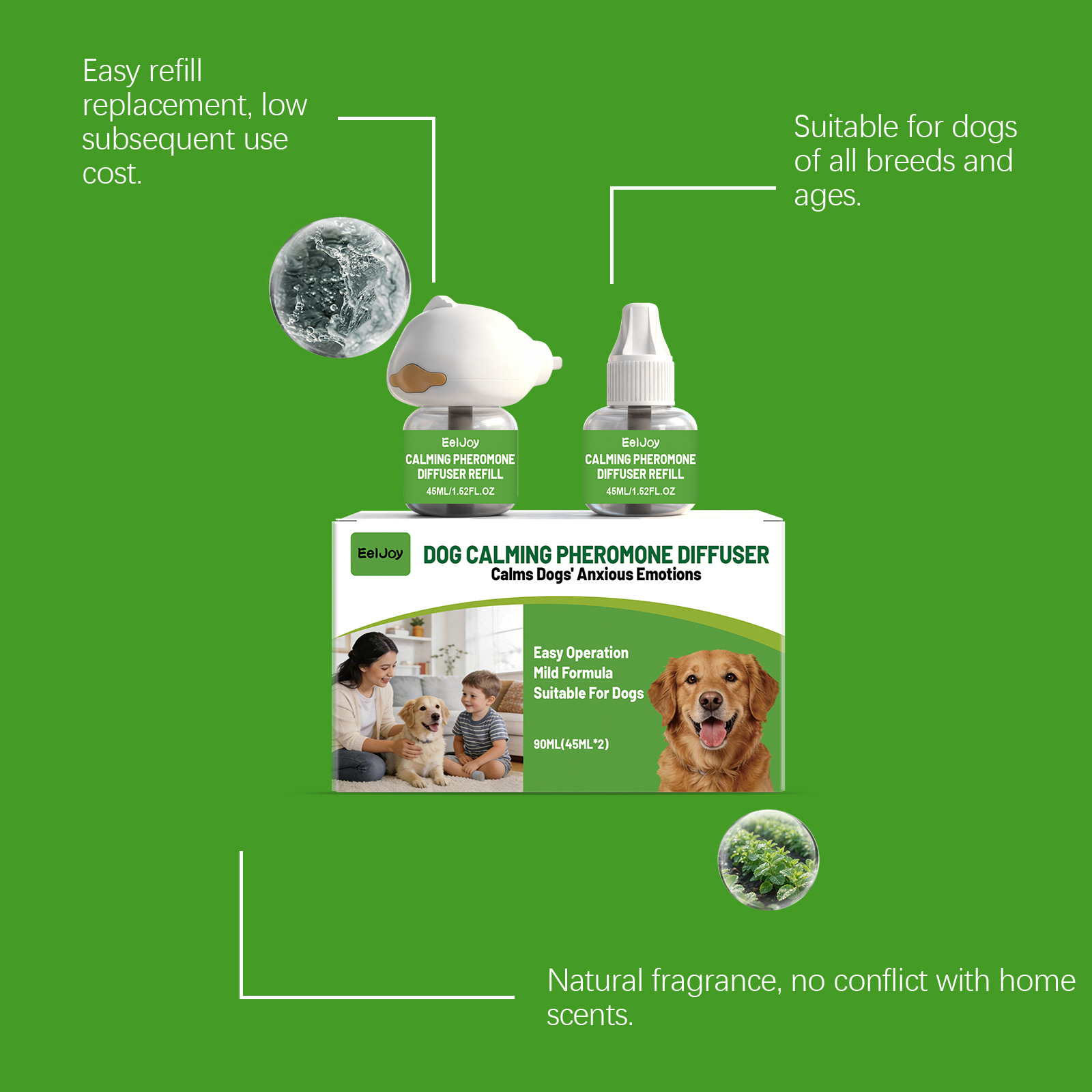 Easy refill replacement, low subsequent use cost.

Suitable for dogs of all breeds and ages.

EelJoy
CALMING PHEROMONE DIFFUSER REFILL
45ML/1.52FL.OZ

EelJoy
CALMING PHEROMONE DIFFUSER REFILL
45ML/1.52FL.OZ

EelJoy
DOG CALMING PHEROMONE DIFFUSER
Calms Dogs' Anxious Emotions

Easy Operation
Mild Formula
Suitable For Dogs

90ML(45ML*2)

Natural fragrance, no conflict with home scents.