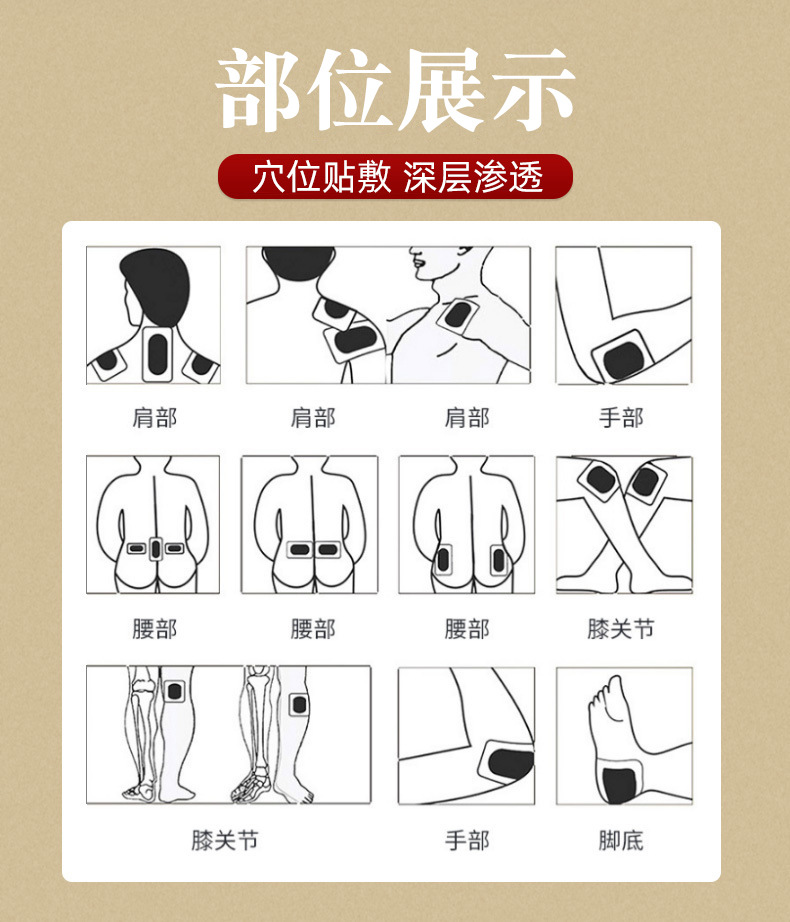 部位展示

穴位贴敷 深层渗透

肩部

肩部

肩部

手部

腰部

腰部

腰部

膝关节

膝关节

手部

脚底