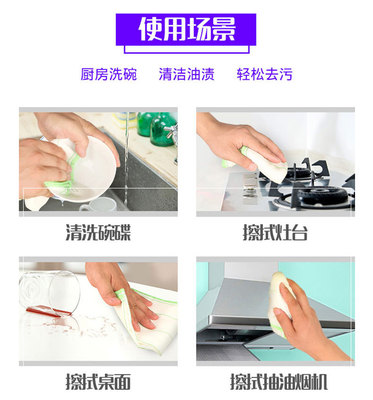 使用场景

厨房洗碗 清洁油渍 轻松去污

清洗碗碟

擦拭灶台

擦拭桌面

擦拭抽油烟机