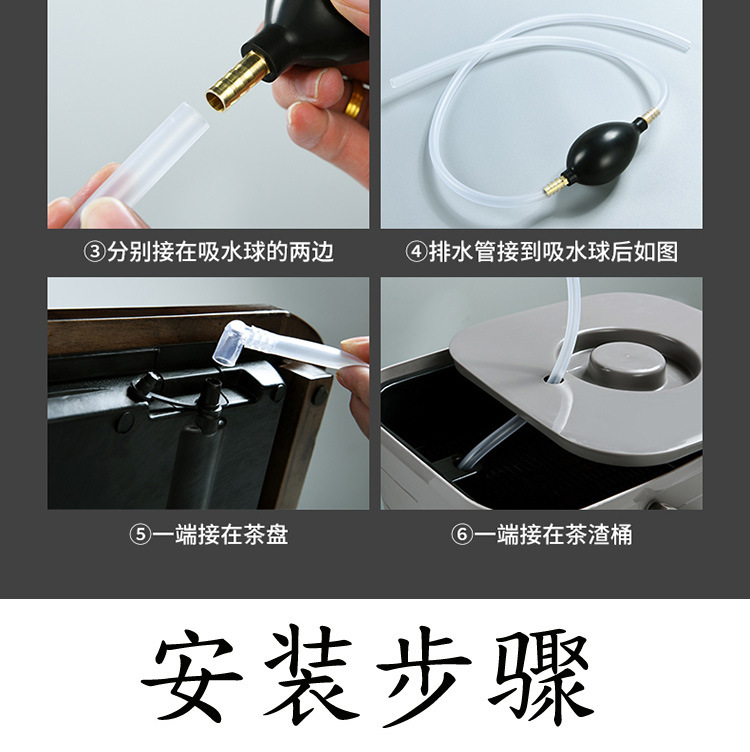 ③分别接在吸水球的两边

④排水管接到吸水球后如图

⑤一端接在茶盘

⑥一端接在茶渣桶

安装步骤