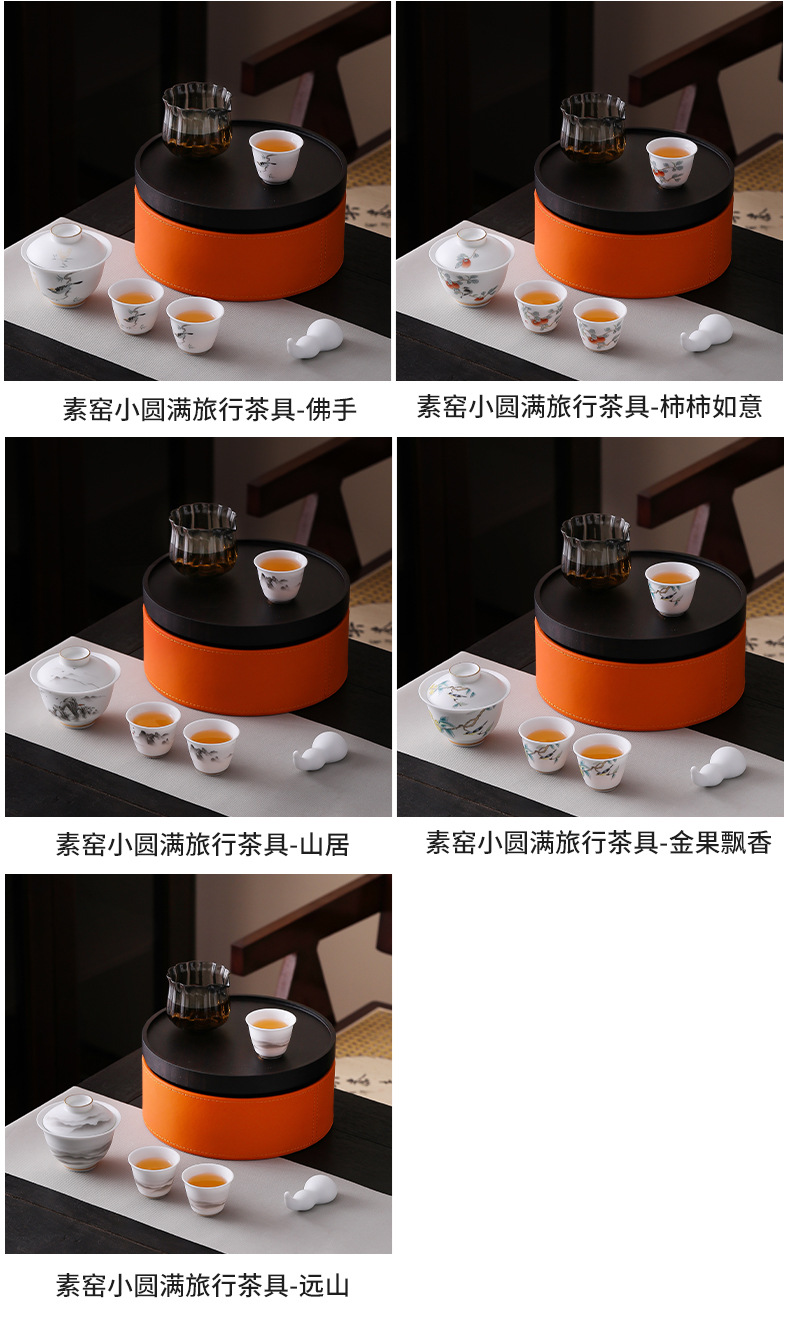 素窑小圆满旅行茶具-佛手

素窑小圆满旅行茶具-柿柿如意

素窑小圆满旅行茶具-山居

素窑小圆满旅行茶具-金果飘香

素窑小圆满旅行茶具-远山