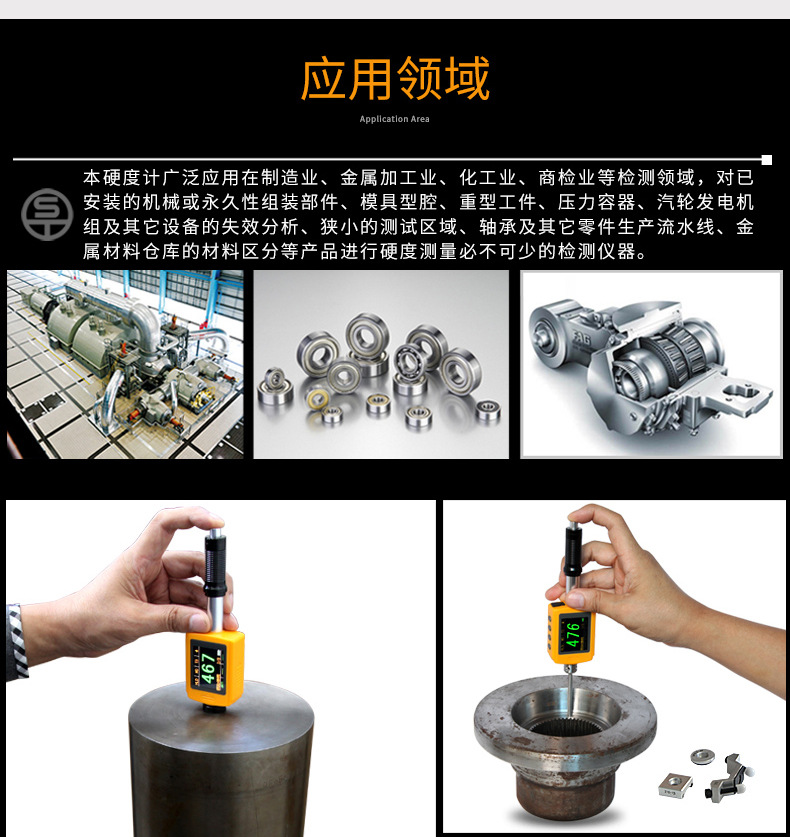 应用领域

Application Area

本硬度计广泛应用在制造业、金属加工业、化工业、商检业等检测领域，对已安装的机械或永久性组装部件、模具型腔、重型工件、压力容器、汽轮发电机组及其它设备的失效分析、狭小的测试区域、轴承及其它零件生产流水线、金属材料仓库的材料区分等产品进行硬度测量必不可少的检测仪器。

FAG

467

476