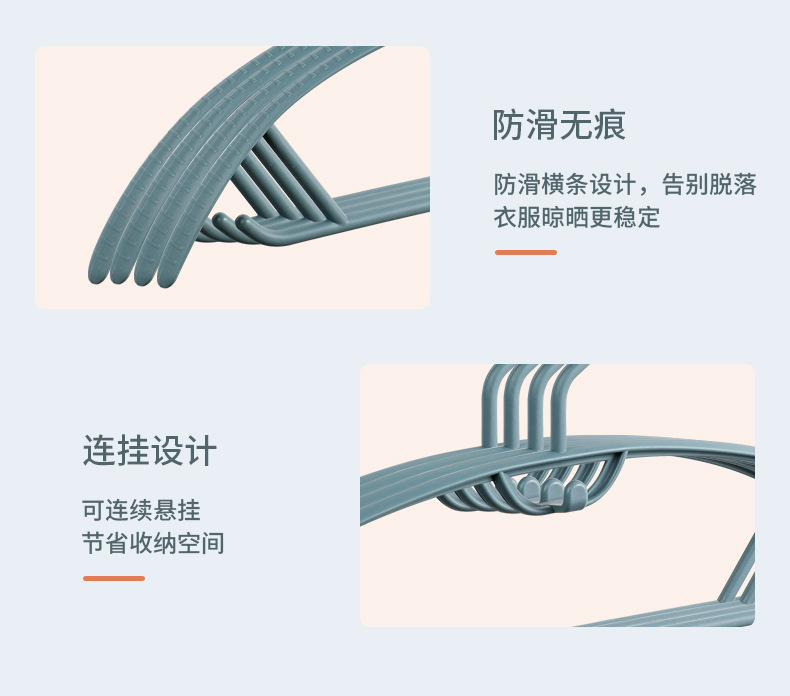 防滑无痕

防滑横条设计，告别脱落
衣服晾晒更稳定

连挂设计

可连续悬挂
节省收纳空间