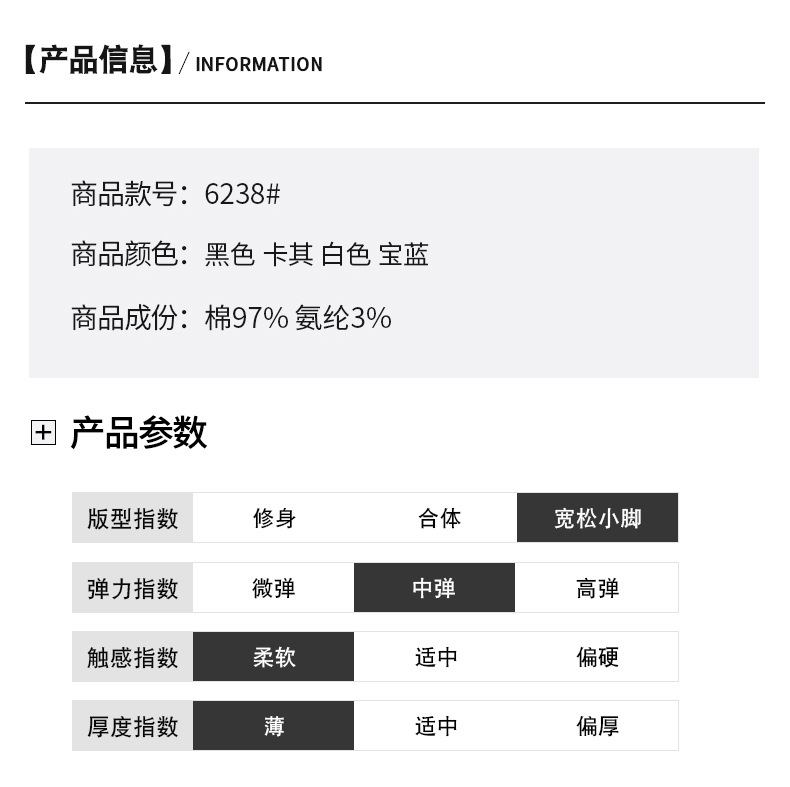 【产品信息】/ INFORMATION

商品款号：6238#

商品颜色：黑色 卡其 白色 宝蓝

商品成份：棉97% 氨纶3%

产品参数

| 版型指数 | 修身 | 合体 | 宽松小脚 |
|---|---|---|---|
| 弹力指数 | 微弹 | 中弹 | 高弹 |
| 触感指数 | 柔软 | 适中 | 偏硬 |
| 厚度指数 | 薄 | 适中 | 偏厚 |