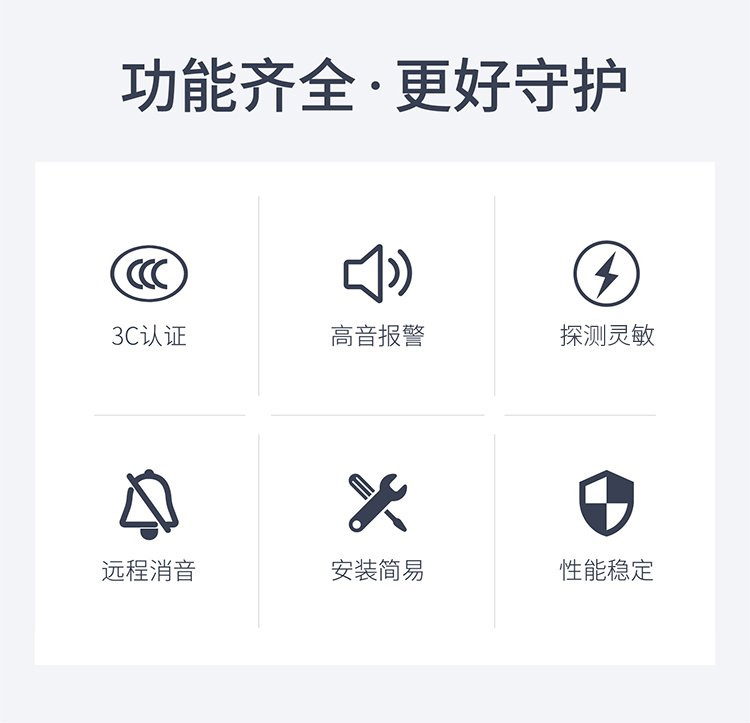 功能齐全·更好守护

3C认证

高音报警

探测灵敏

远程消音

安装简易

性能稳定