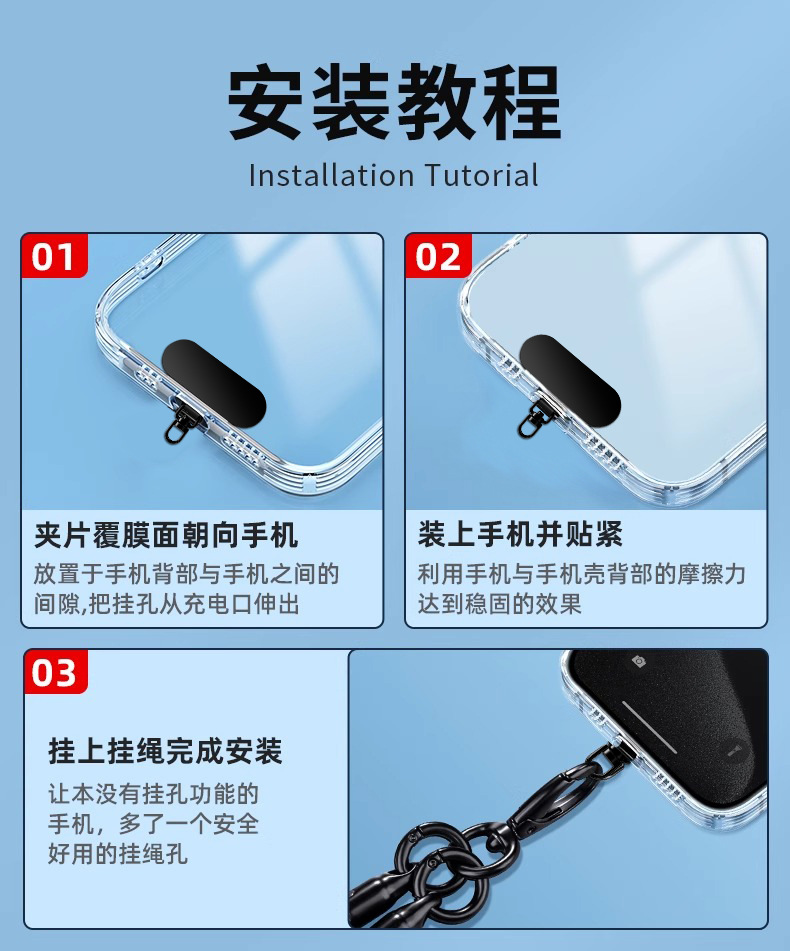 安装教程

Installation Tutorial

01

夹片覆膜面朝向手机

放置于手机背部与手机之间的间隙,把挂孔从充电口伸出

02

装上手机并贴紧

利用手机与手机壳背部的摩擦力达到稳固的效果

03

挂上挂绳完成安装

让本没有挂孔功能的手机，多了一个安全好用的挂绳孔