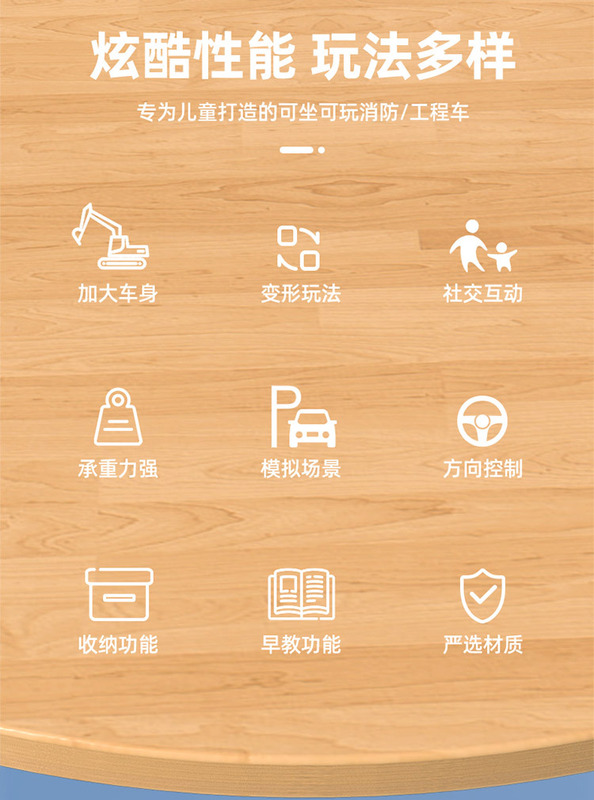 炫酷性能 玩法多样

专为儿童打造的可坐可玩消防/工程车

加大车身

变形玩法

社交互动

承重力强

模拟场景

方向控制

收纳功能

早教功能

严选材质