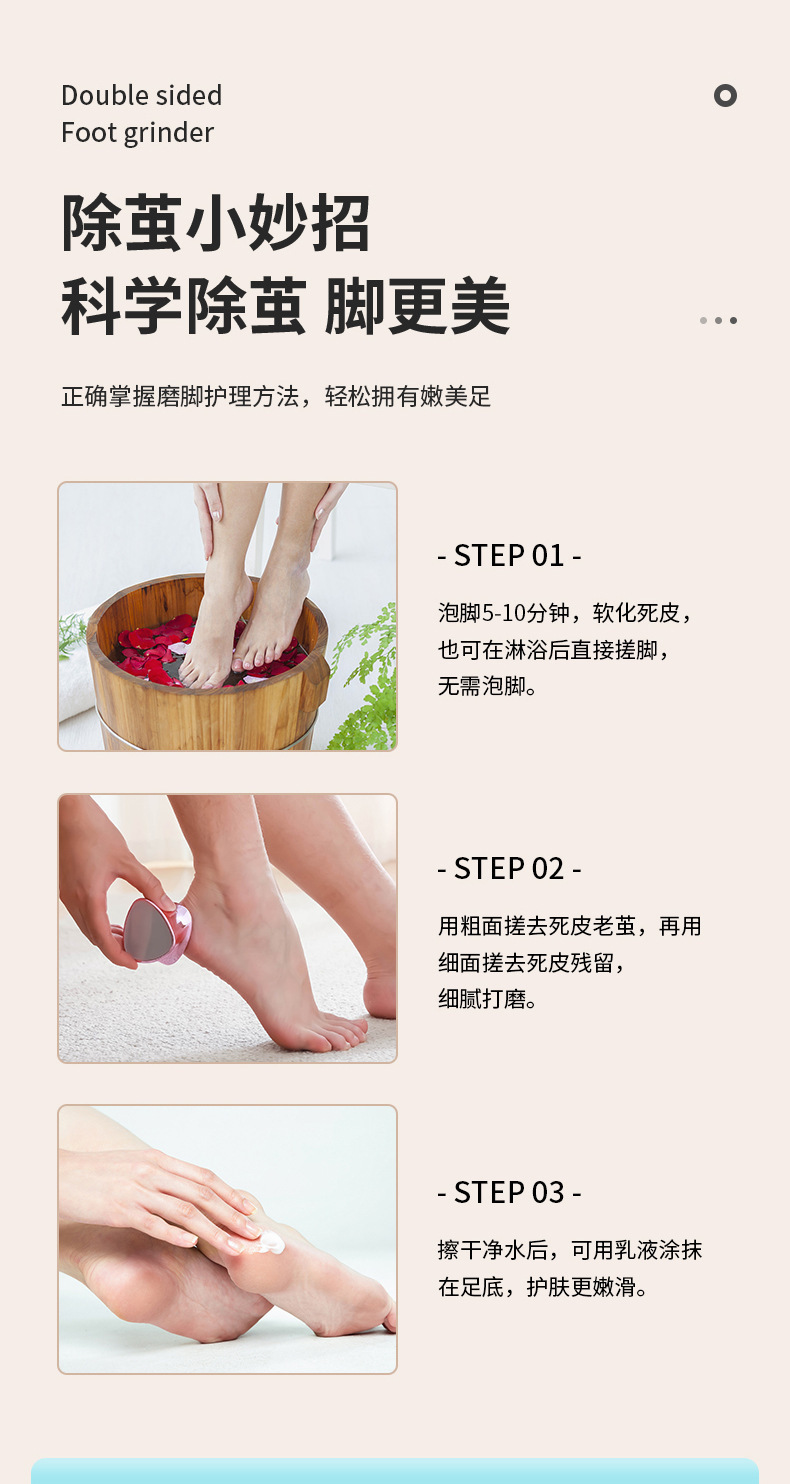 Double sided
Foot grinder

除茧小妙招
科学除茧 脚更美

正确掌握磨脚护理方法，轻松拥有嫩美足

- STEP 01 -

泡脚5-10分钟，软化死皮，也可在淋浴后直接搓脚，无需泡脚。

- STEP 02 -

用粗面搓去死皮老茧，再用细面搓去死皮残留，细腻打磨。

- STEP 03 -

擦干净水后，可用乳液涂抹在足底，护肤更嫩滑。