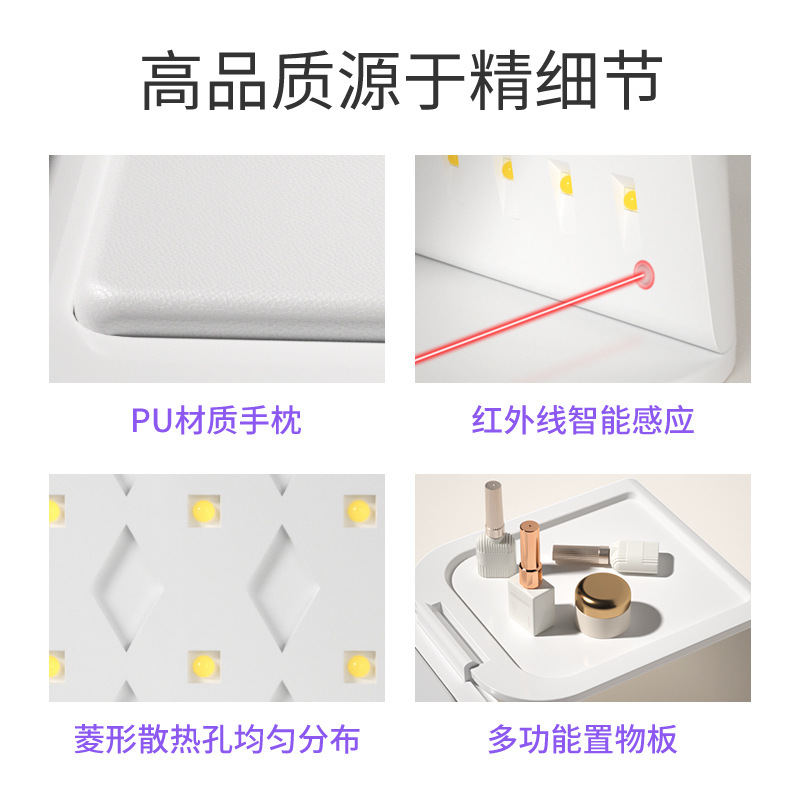 高品质源于精细节

PU材质手枕

红外线智能感应

菱形散热孔均匀分布

多功能置物板